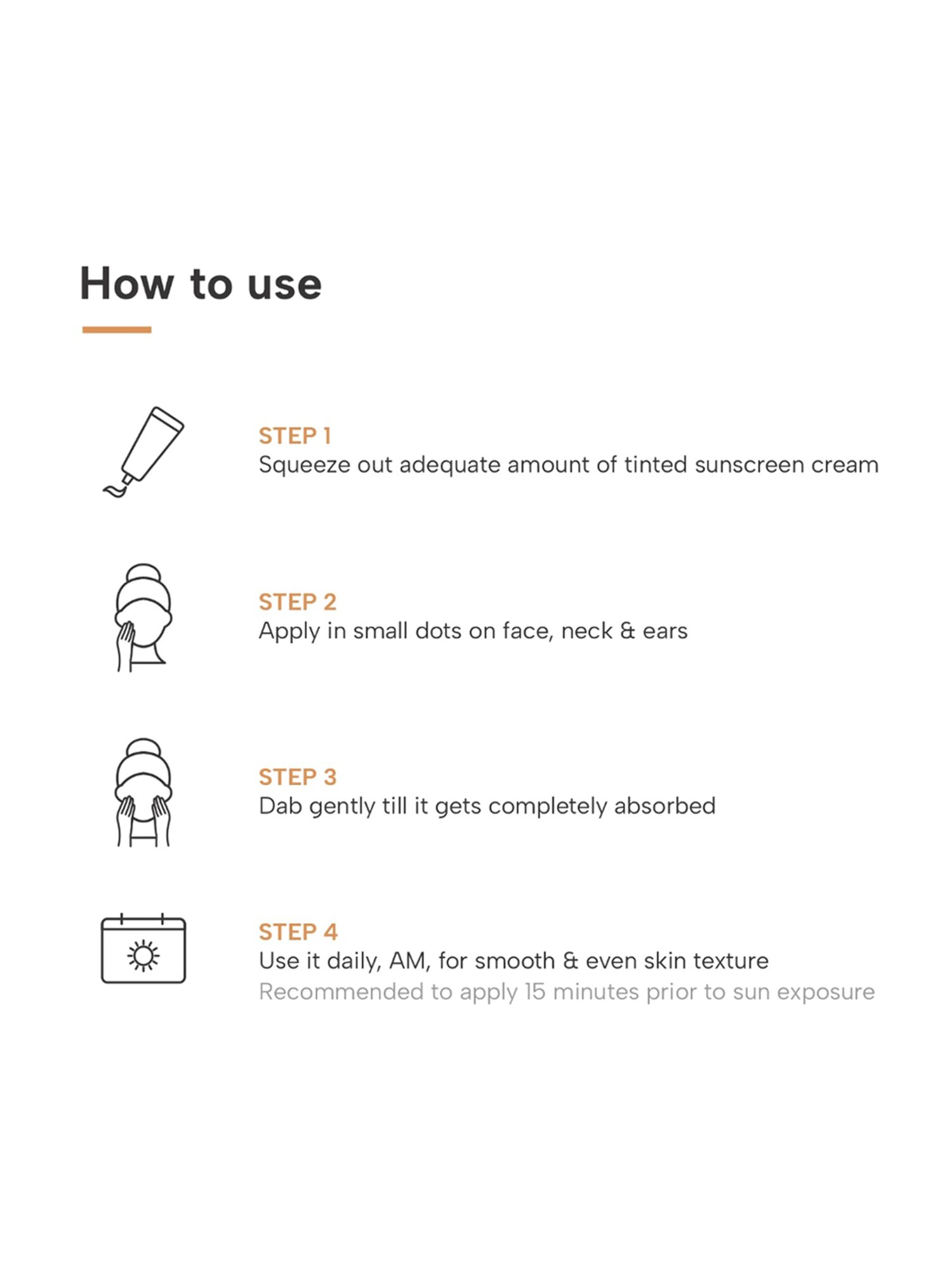 How to use

STEP 1
Squeeze out adequate amount of tinted sunscreen cream

STEP 2
Apply in small dots on face, neck & ears

STEP 3
Dab gently till it gets completely absorbed

STEP 4
Use it daily, AM, for smooth & even skin texture
Recommended to apply 15 minutes prior to sun exposure