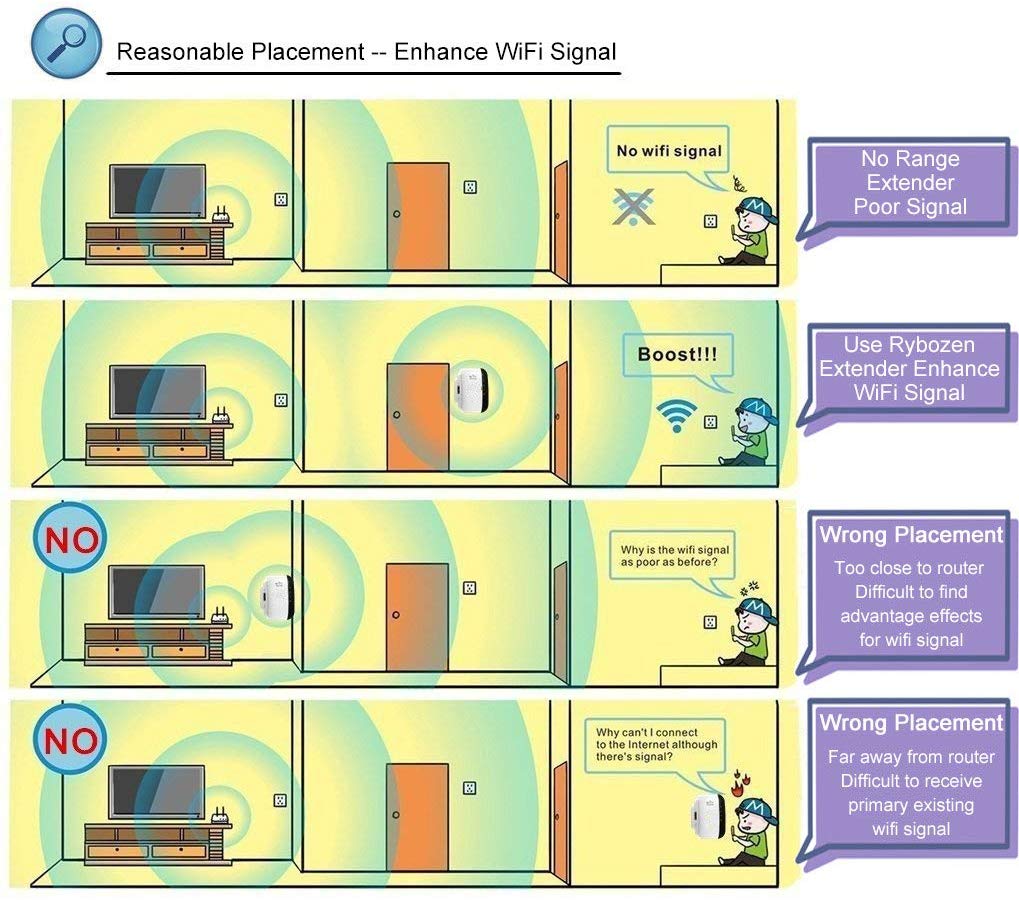 Reasonable Placement -- Enhance WiFi Signal

No wifi signal

No Range Extender Poor Signal

Boost!!!

Use Rybozen Extender Enhance WiFi Signal

NO

Why is the wifi signal as poor as before?

Wrong Placement

Too close to router Difficult to find advantage effects for wifi signal

NO

Why can't I connect to the Internet although there's signal?

Wrong Placement

Far away from router Difficult to receive primary existing wifi signal