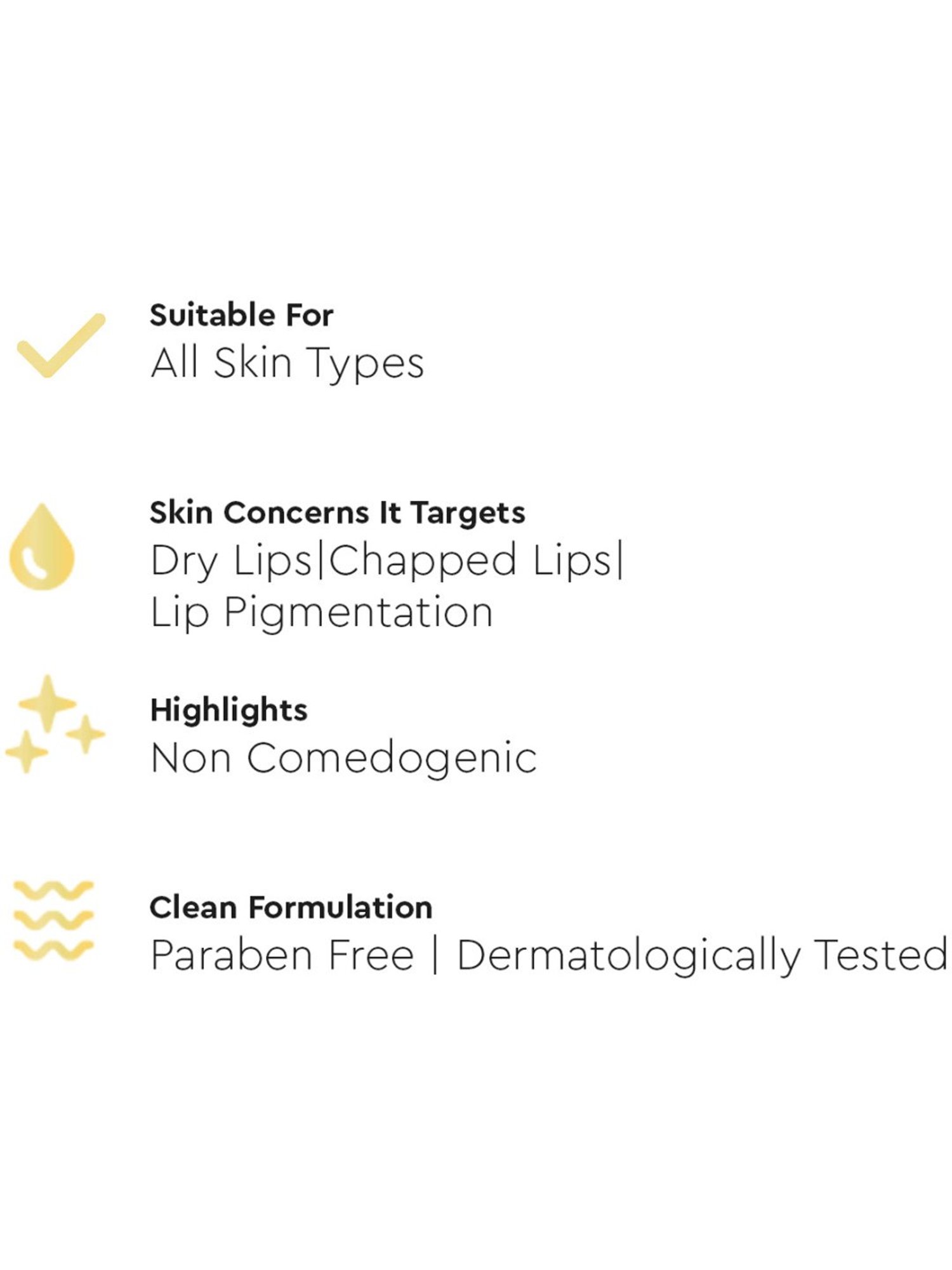 Suitable For
All Skin Types

Skin Concerns It Targets
Dry Lips|Chapped Lips|
Lip Pigmentation

Highlights
Non Comedogenic

Clean Formulation
Paraben Free | Dermatologically Tested