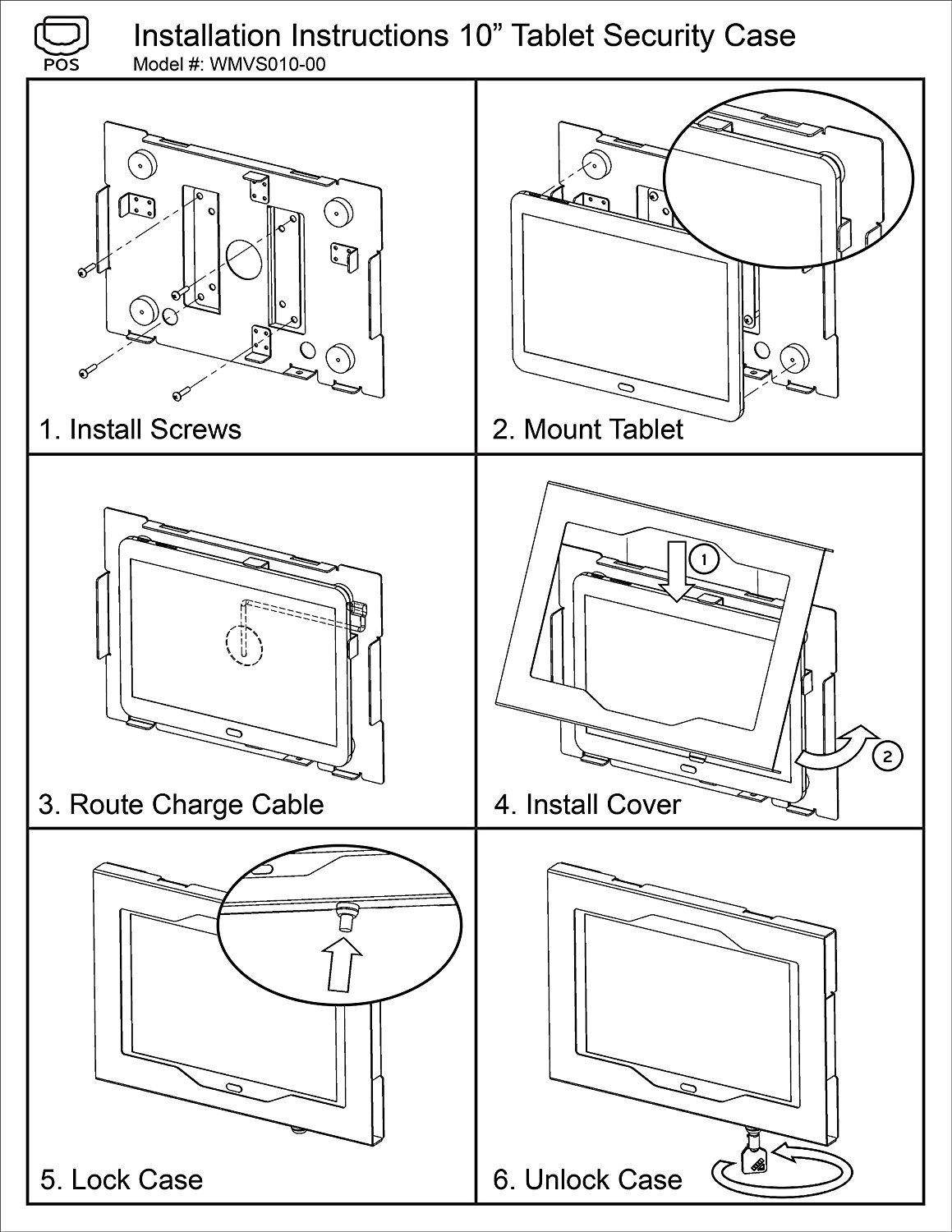 POS

Installation Instructions 10” Tablet Security Case
Model #: WMVS010-00

1. Install Screws

2. Mount Tablet

3. Route Charge Cable

1

2

4. Install Cover

5. Lock Case

6. Unlock Case