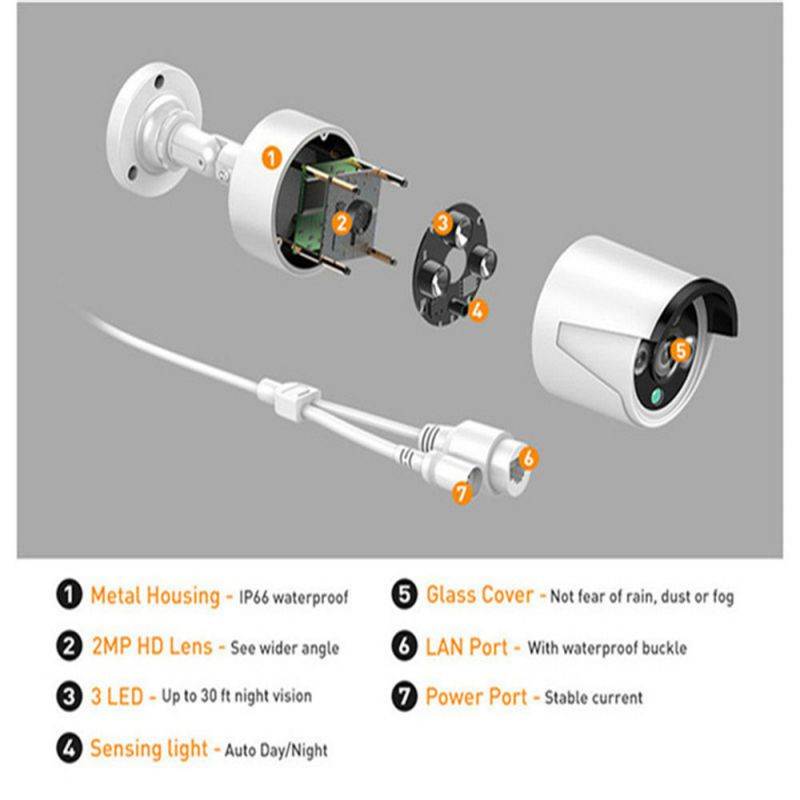 1
2
3
4
5
6
7

1 Metal Housing - IP66 waterproof
2 2MP HD Lens - See wider angle
3 3 LED - Up to 30 ft night vision
4 Sensing light - Auto Day/Night

5 Glass Cover - Not fear of rain, dust or fog
6 LAN Port - With waterproof buckle
7 Power Port - Stable current