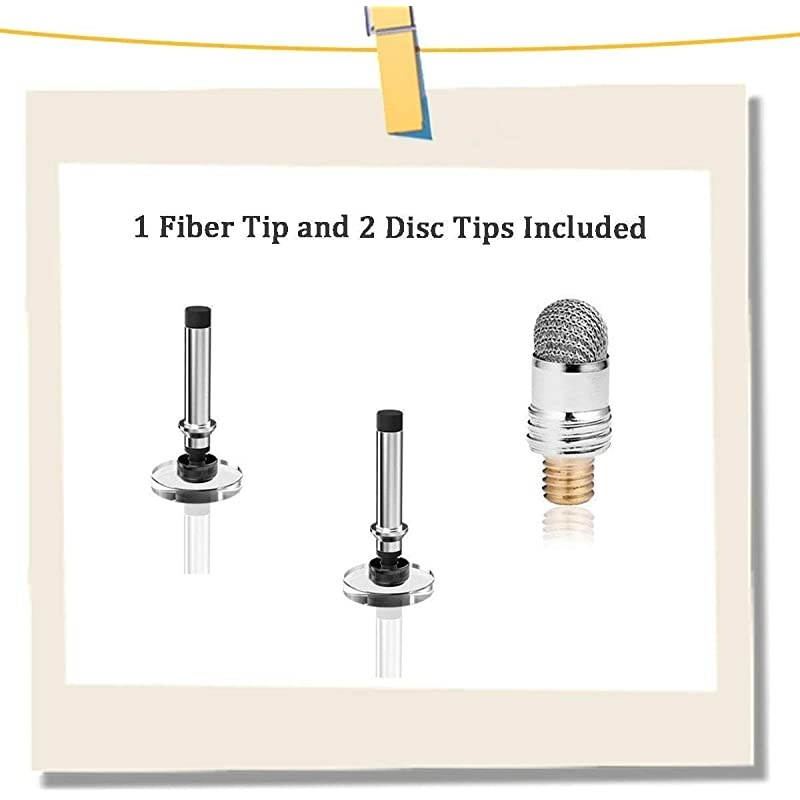 1 Fiber Tip and 2 Disc Tips Included