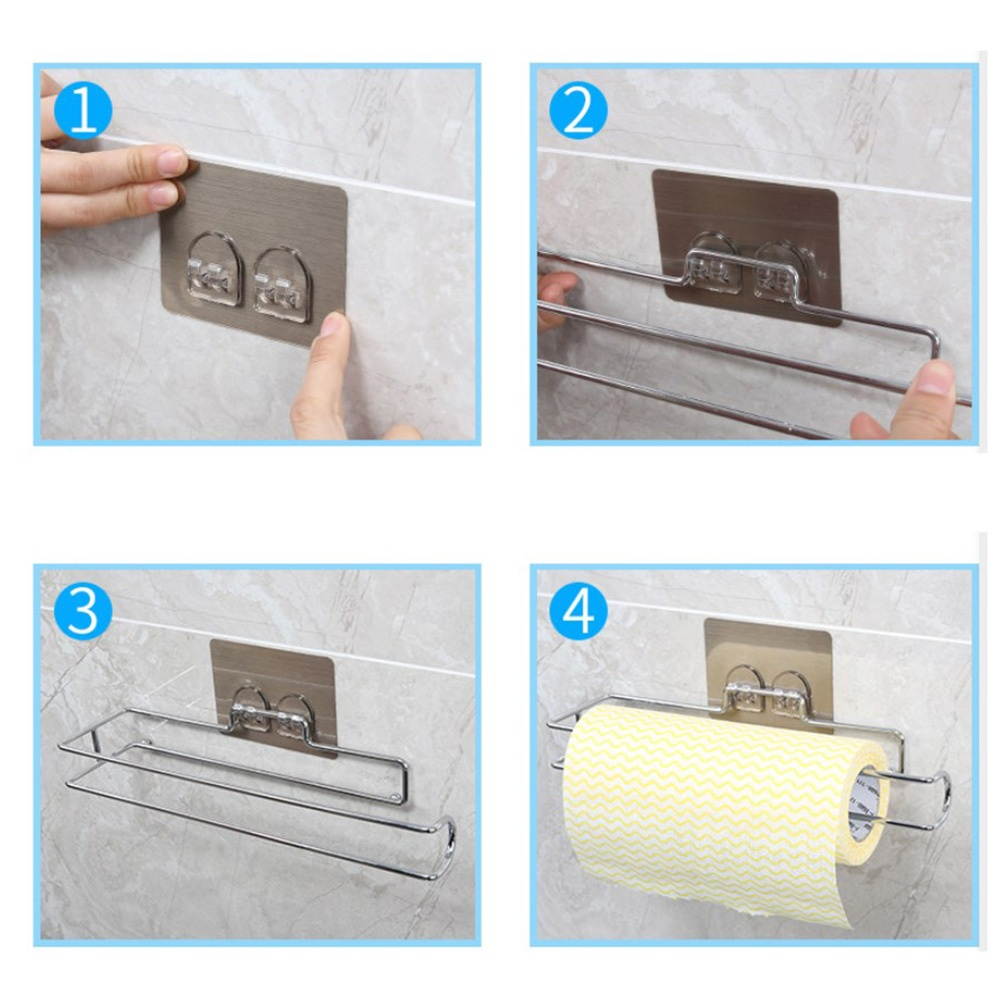 1

2

3

4