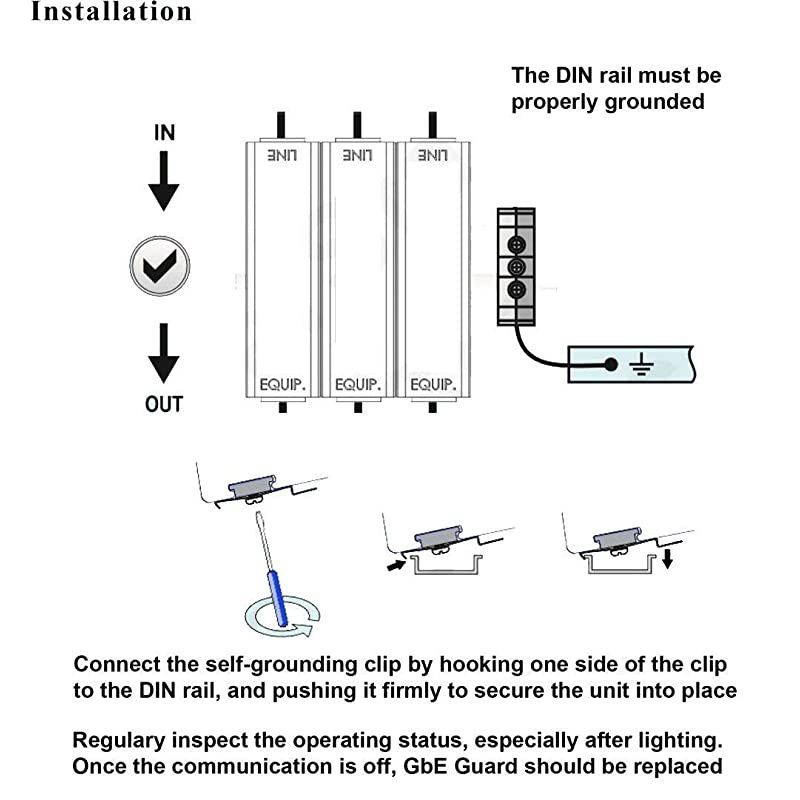 Installation

The DIN rail must be properly grounded

IN

OUT

LINE

LINE

LINE

EQUIP.

EQUIP.

EQUIP.

Connect the self-grounding clip by hooking one side of the clip to the DIN rail, and pushing it firmly to secure the unit into place

Regulary inspect the operating status, especially after lighting. Once the communication is off, GbE Guard should be replaced