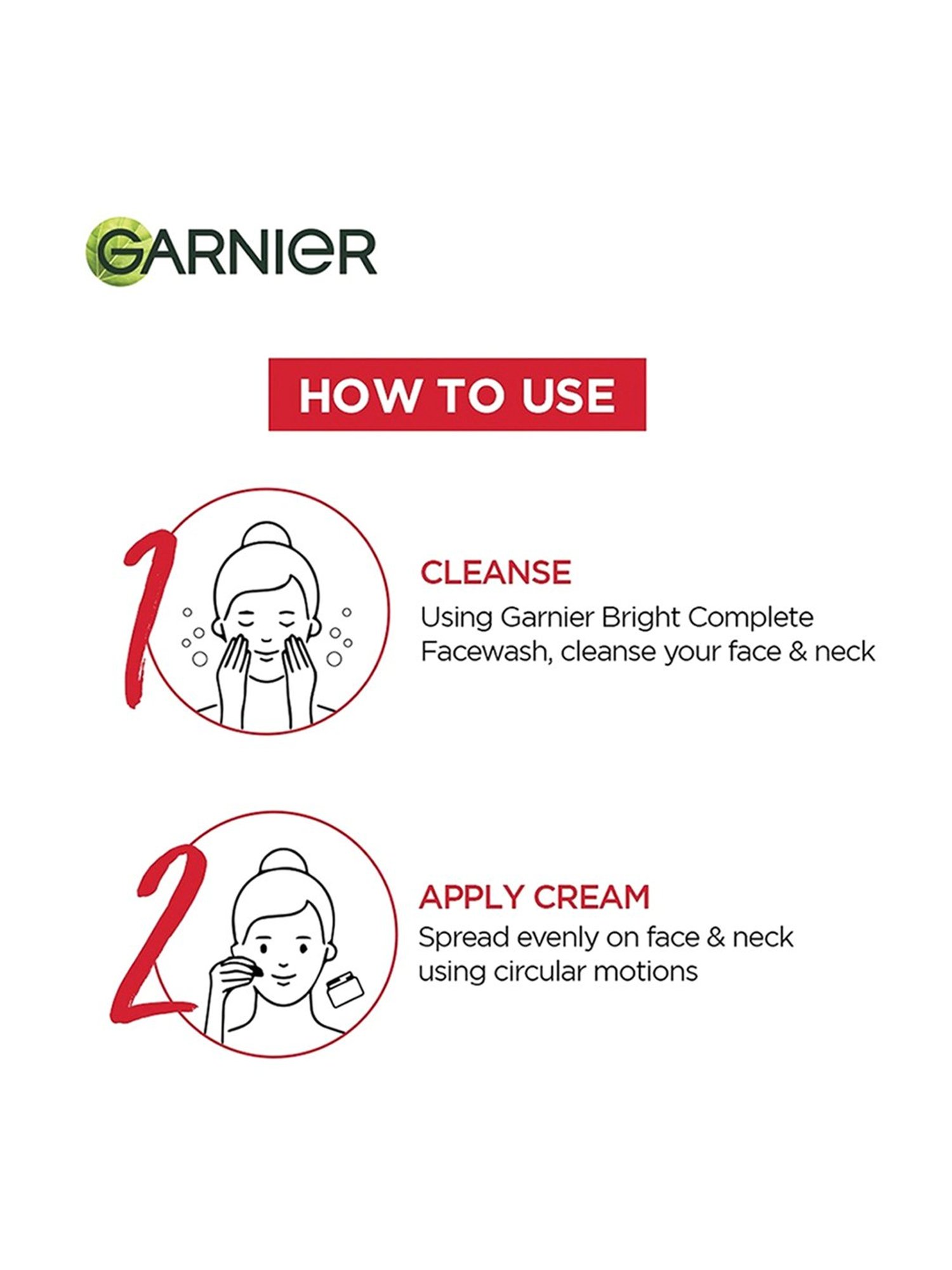 GARNIER

HOW TO USE

1

CLEANSE
Using Garnier Bright Complete Facewash, cleanse your face & neck

2

APPLY CREAM
Spread evenly on face & neck using circular motions