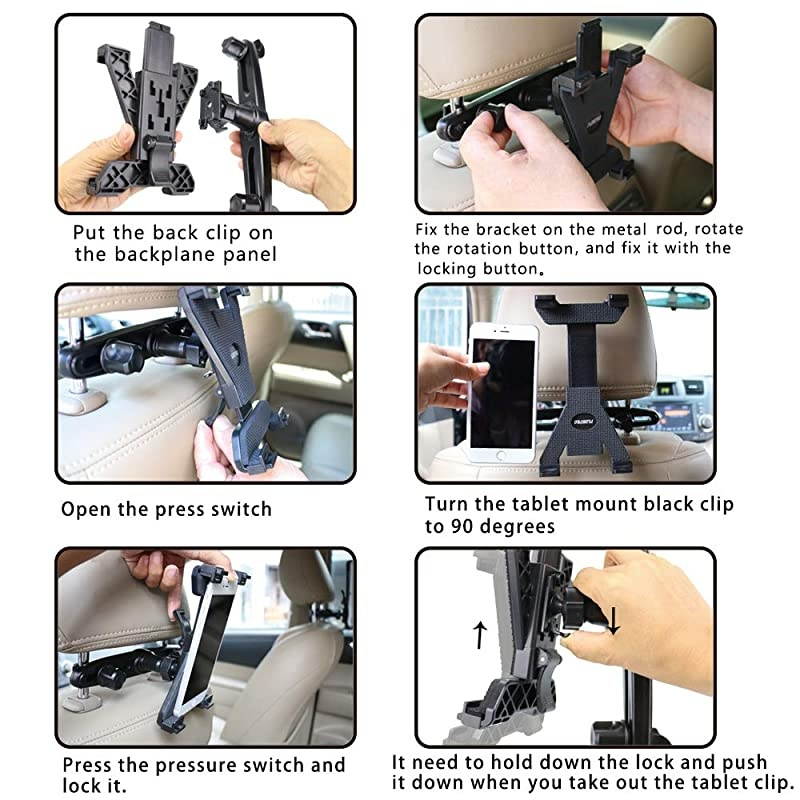 Put the back clip on the backplane panel

Fix the bracket on the metal rod, rotate the rotation button, and fix it with the locking button.

Open the press switch

Turn the tablet mount black clip to 90 degrees

Press the pressure switch and lock it.

It need to hold down the lock and push it down when you take out the tablet clip.