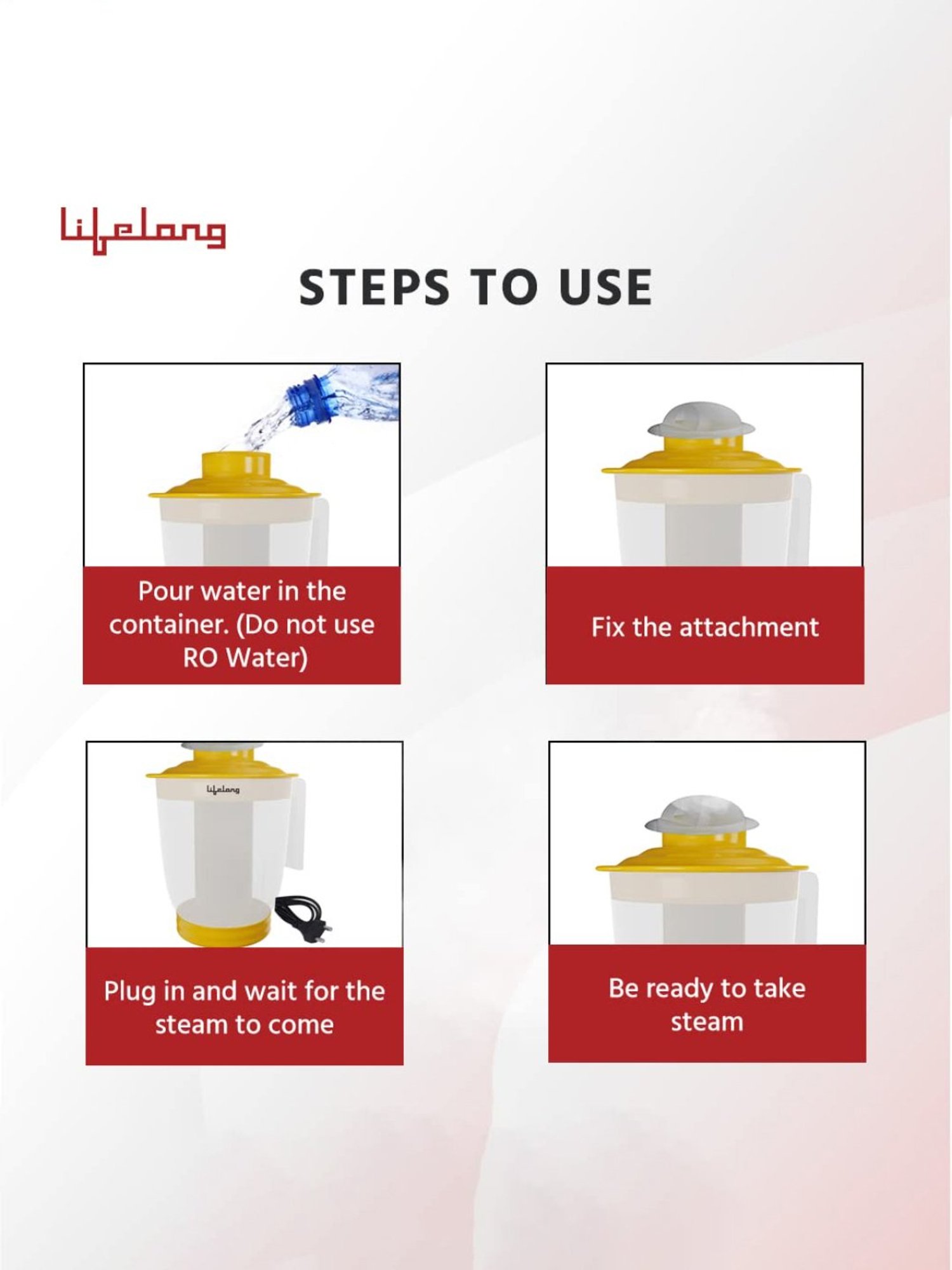 Lifelong

STEPS TO USE

Pour water in the container. (Do not use RO Water)

Fix the attachment

Lifelong

Plug in and wait for the steam to come

Be ready to take steam