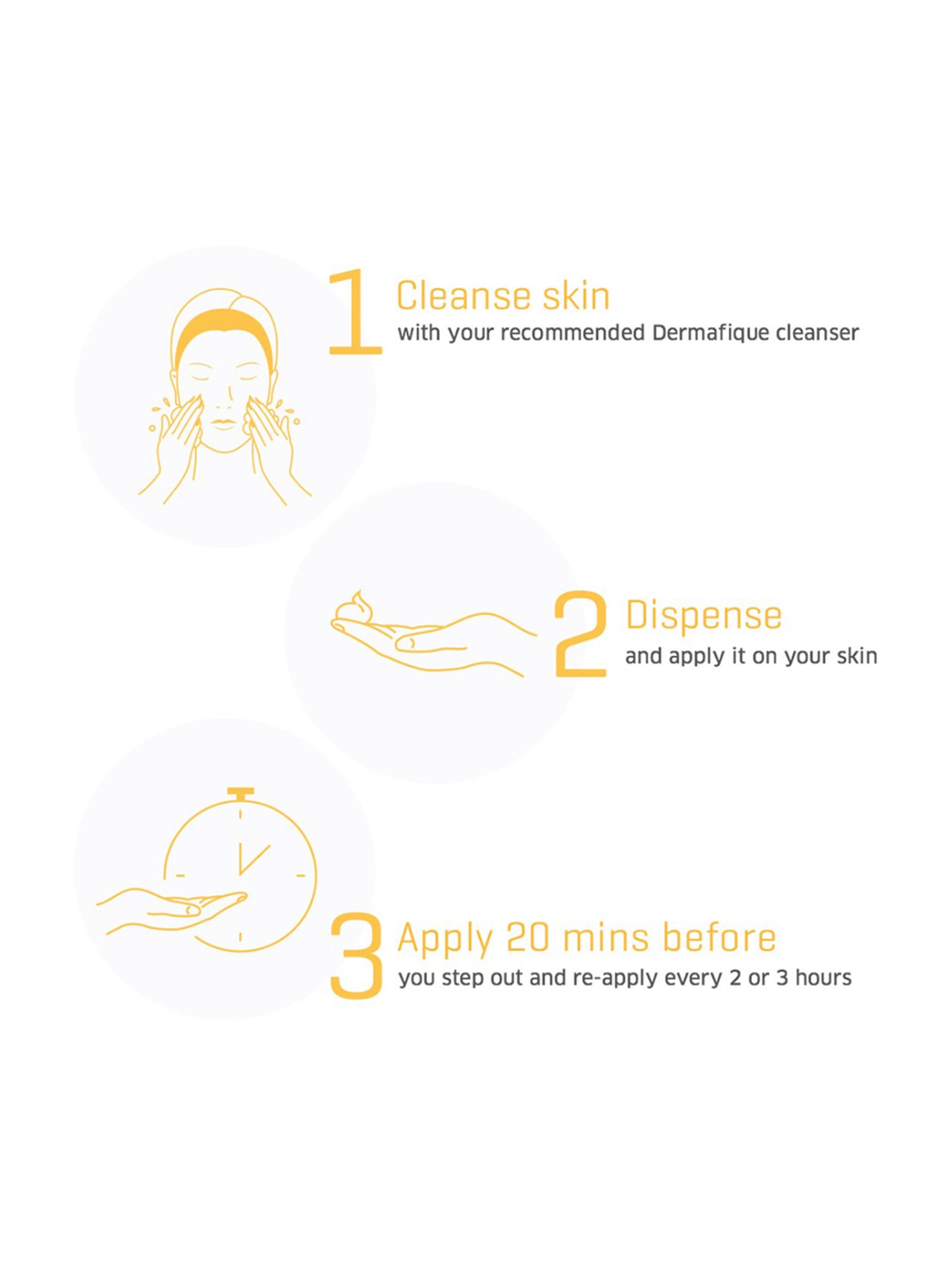 1 Cleanse skin
with your recommended Dermafique cleanser

2 Dispense
and apply it on your skin

3 Apply 20 mins before
you step out and re-apply every 2 or 3 hours