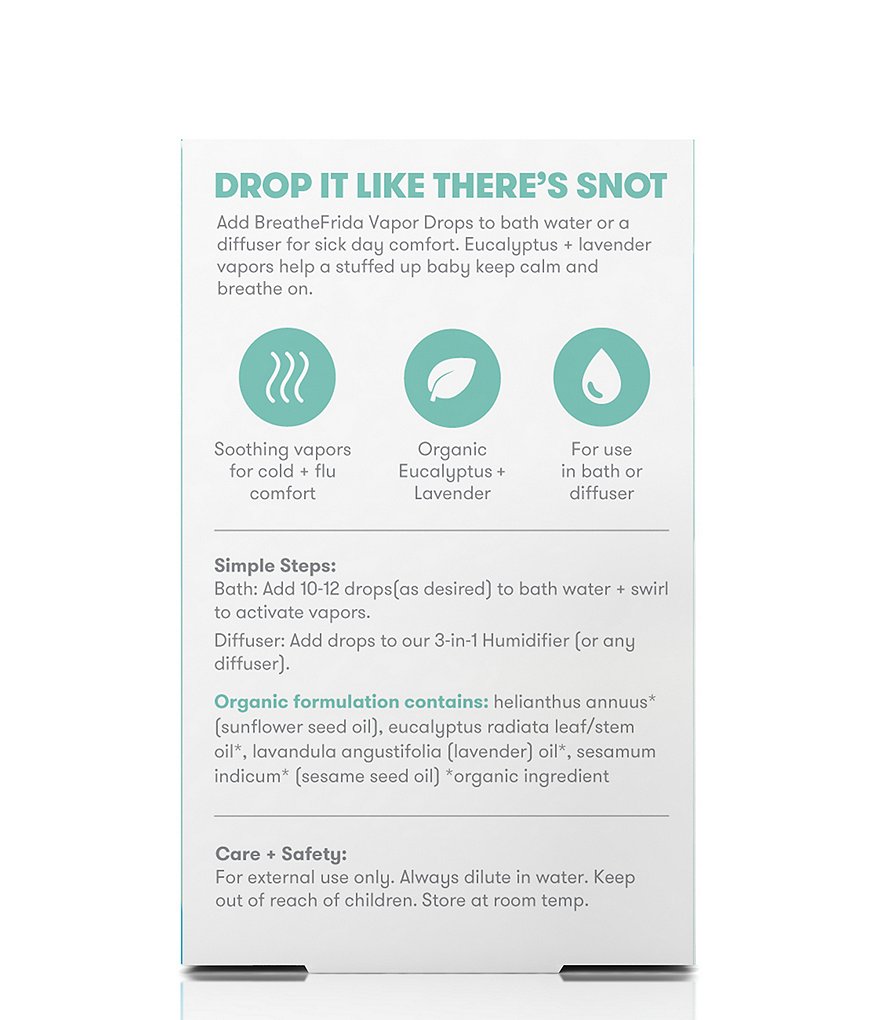 DROP IT LIKE THERE'S SNOT

Add BreatheFrida Vapor Drops to bath water or a diffuser for sick day comfort. Eucalyptus + lavender vapors help a stuffed up baby keep calm and breathe on.

Soothing vapors for cold + flu comfort

Organic Eucalyptus + Lavender

For use in bath or diffuser

Simple Steps:
Bath: Add 10-12 drops(as desired) to bath water + swirl to activate vapors.

Diffuser: Add drops to our 3-in-1 Humidifier (or any diffuser).

Organic formulation contains: helianthus annuus* (sunflower seed oil), eucalyptus radiata leaf/stem oil*, lavandula angustifolia (lavender) oil*, sesamum indicum* (sesame seed oil) *organic ingredient

Care + Safety:
For external use only. Always dilute in water. Keep out of reach of children. Store at room temp.