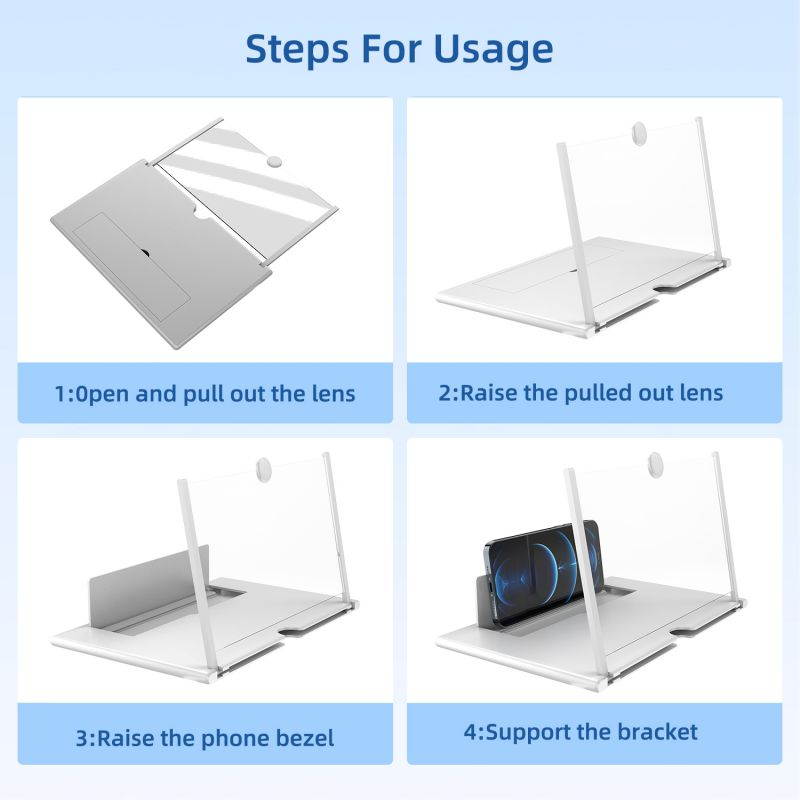 Steps For Usage

1:0pen and pull out the lens

2:Raise the pulled out lens

3:Raise the phone bezel

4:Support the bracket