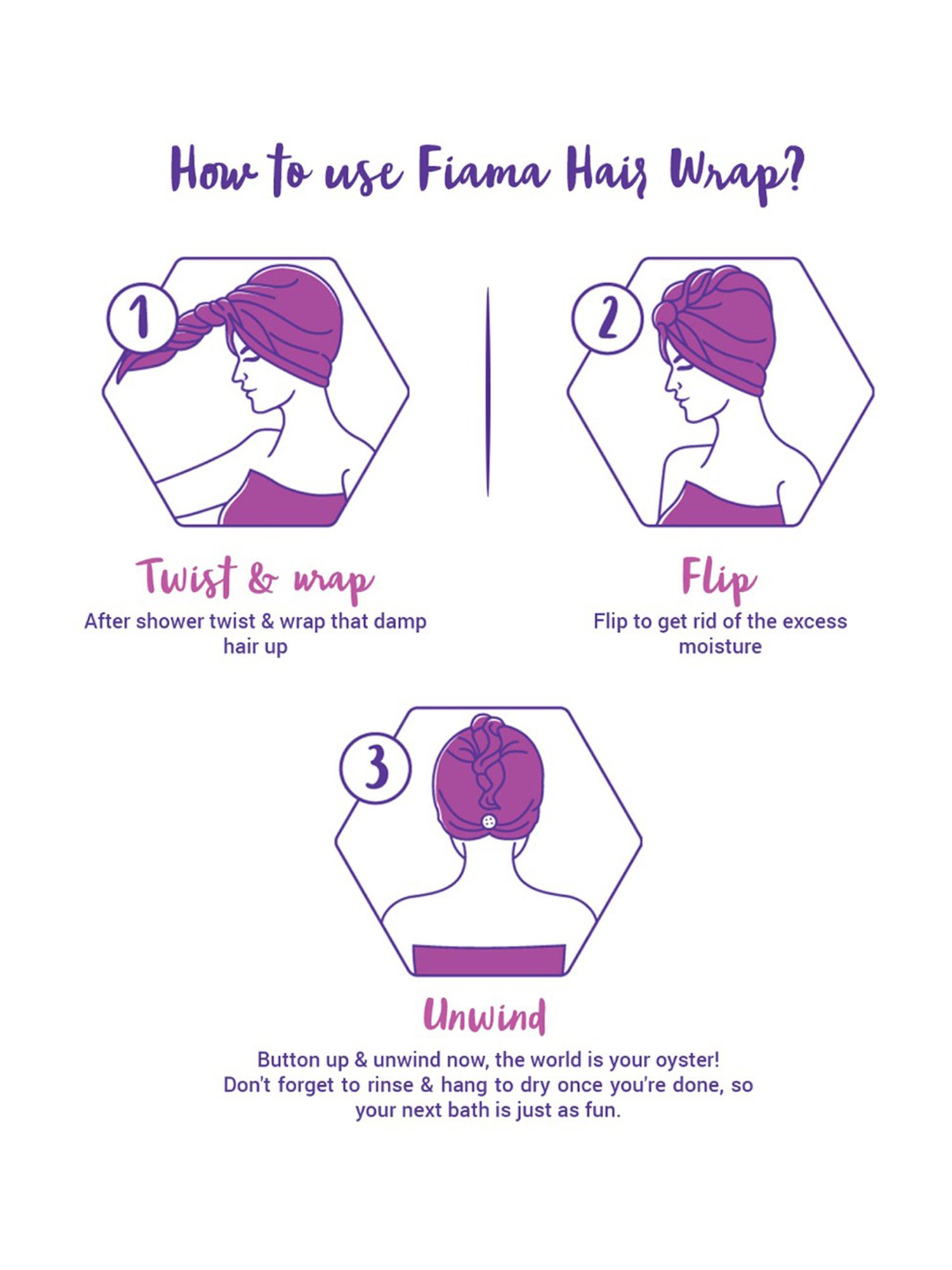 How to use Fiama Hair Wrap?

1

Twist & wrap

After shower twist & wrap that damp hair up

2

Flip

Flip to get rid of the excess moisture

3

Unwind

Button up & unwind now, the world is your oyster! Don't forget to rinse & hang to dry once you're done, so your next bath is just as fun.