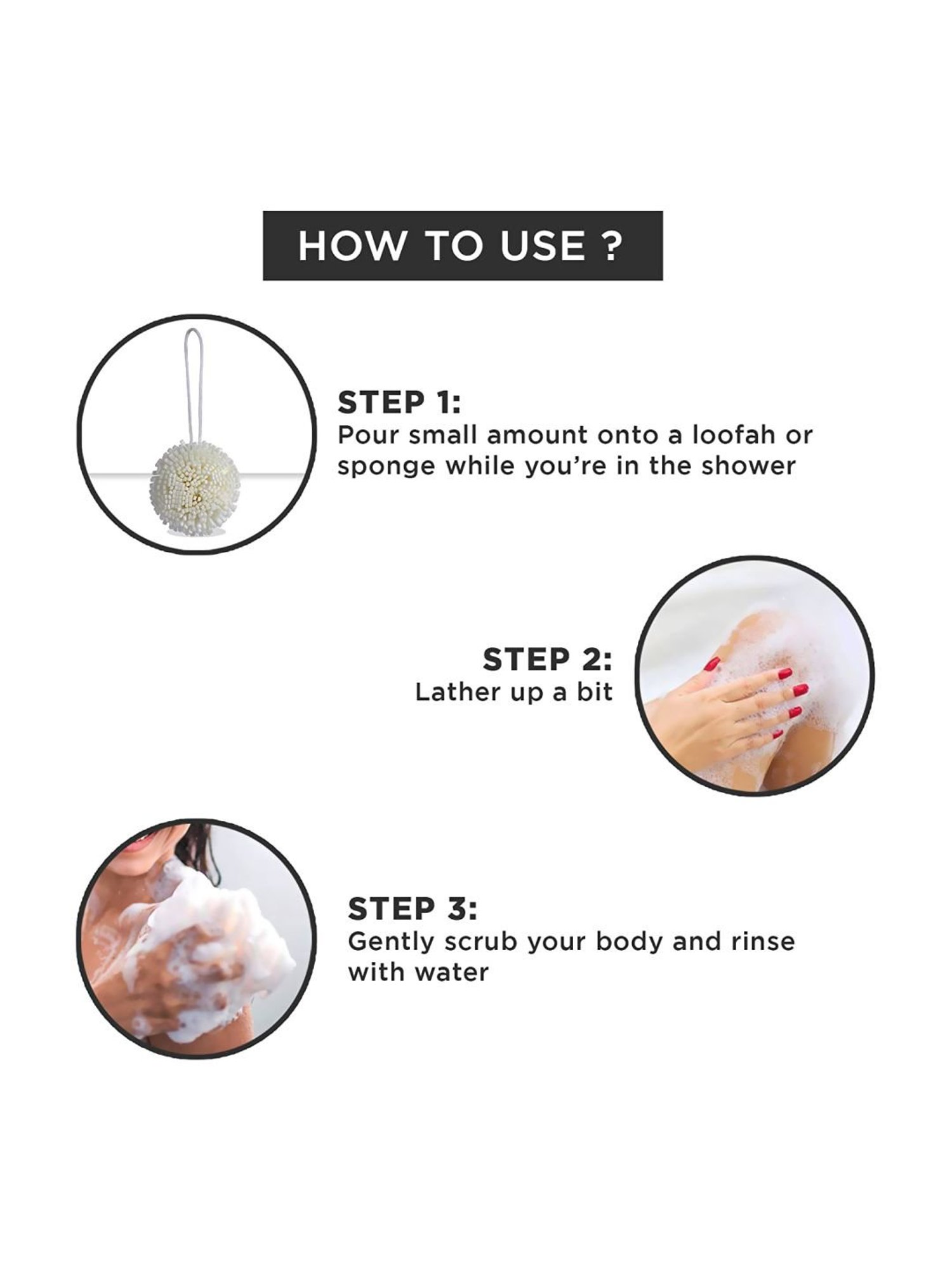 HOW TO USE ?

STEP 1:
Pour small amount onto a loofah or sponge while you're in the shower

STEP 2:
Lather up a bit

STEP 3:
Gently scrub your body and rinse with water