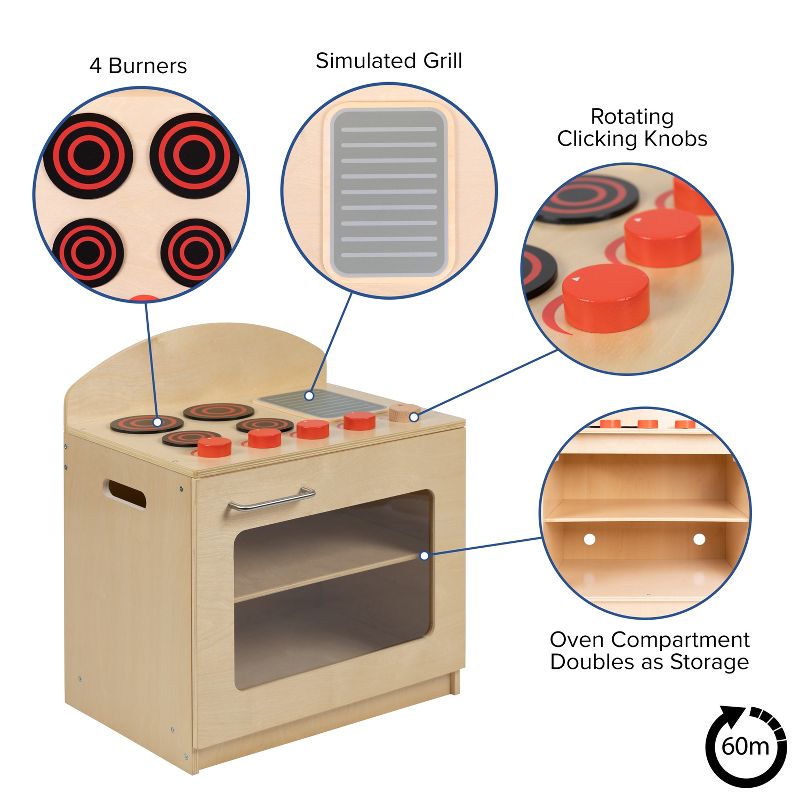 4 Burners

Simulated Grill

Rotating Clicking Knobs

Oven Compartment Doubles as Storage

60m