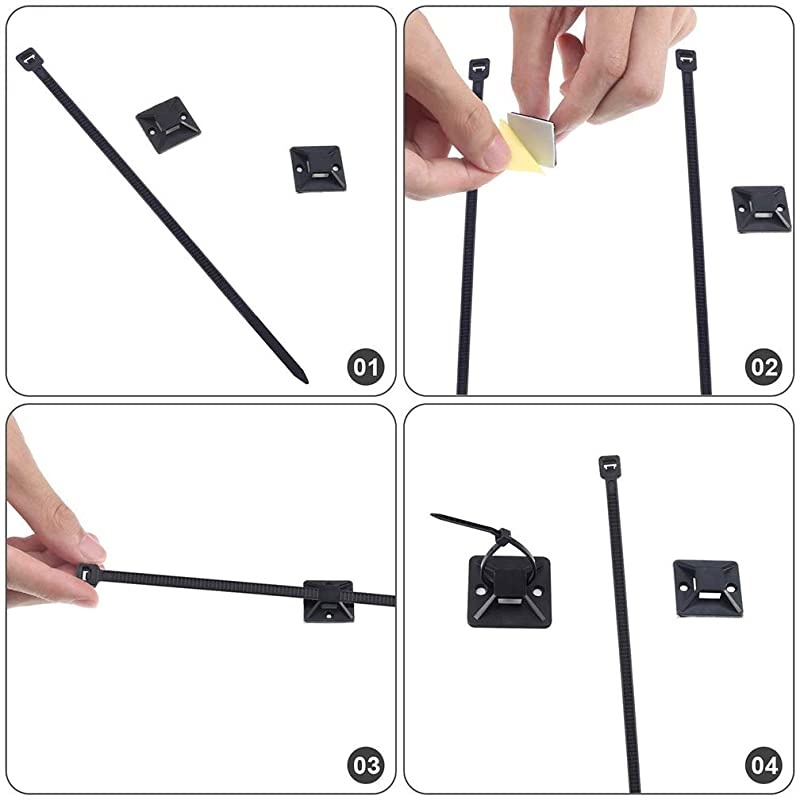 01

02

03

04