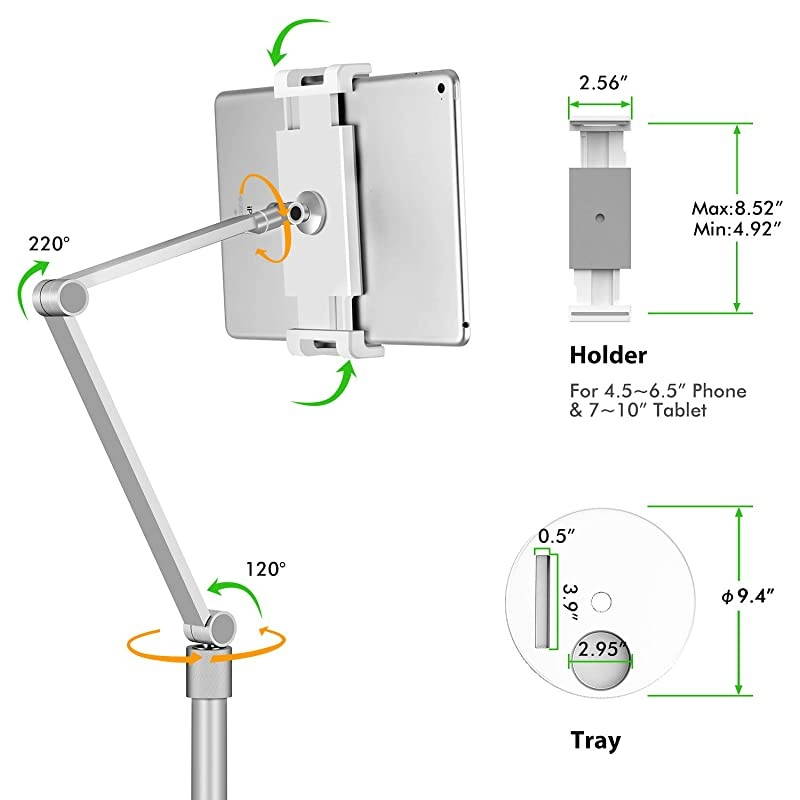 220°

120°

2.56″

Max:8.52″
Min:4.92″

Holder

For 4.5~6.5″ Phone & 7~10″ Tablet

0.5″

3.9″

2.95″

ϕ9.4″

Tray