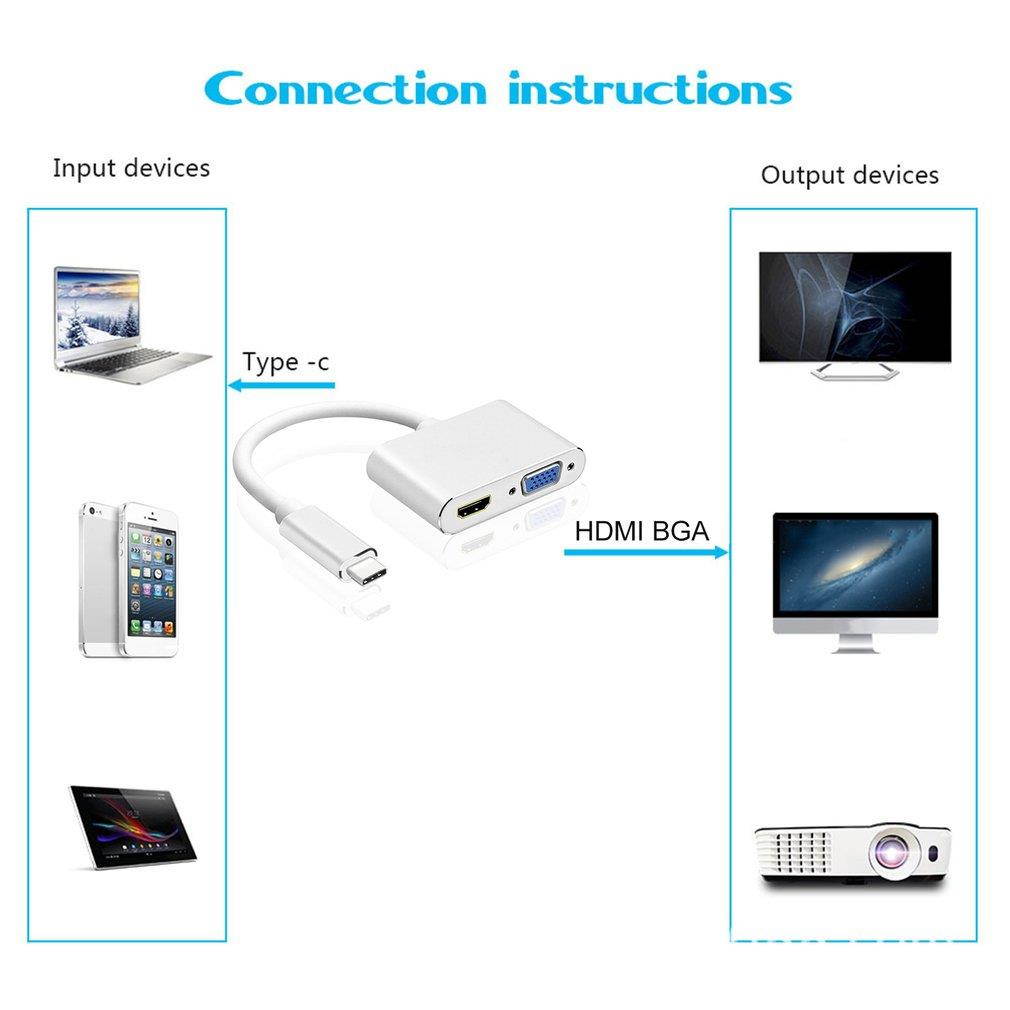 Connection instructions

Input devices

Output devices

Type -c

HDMI BGA