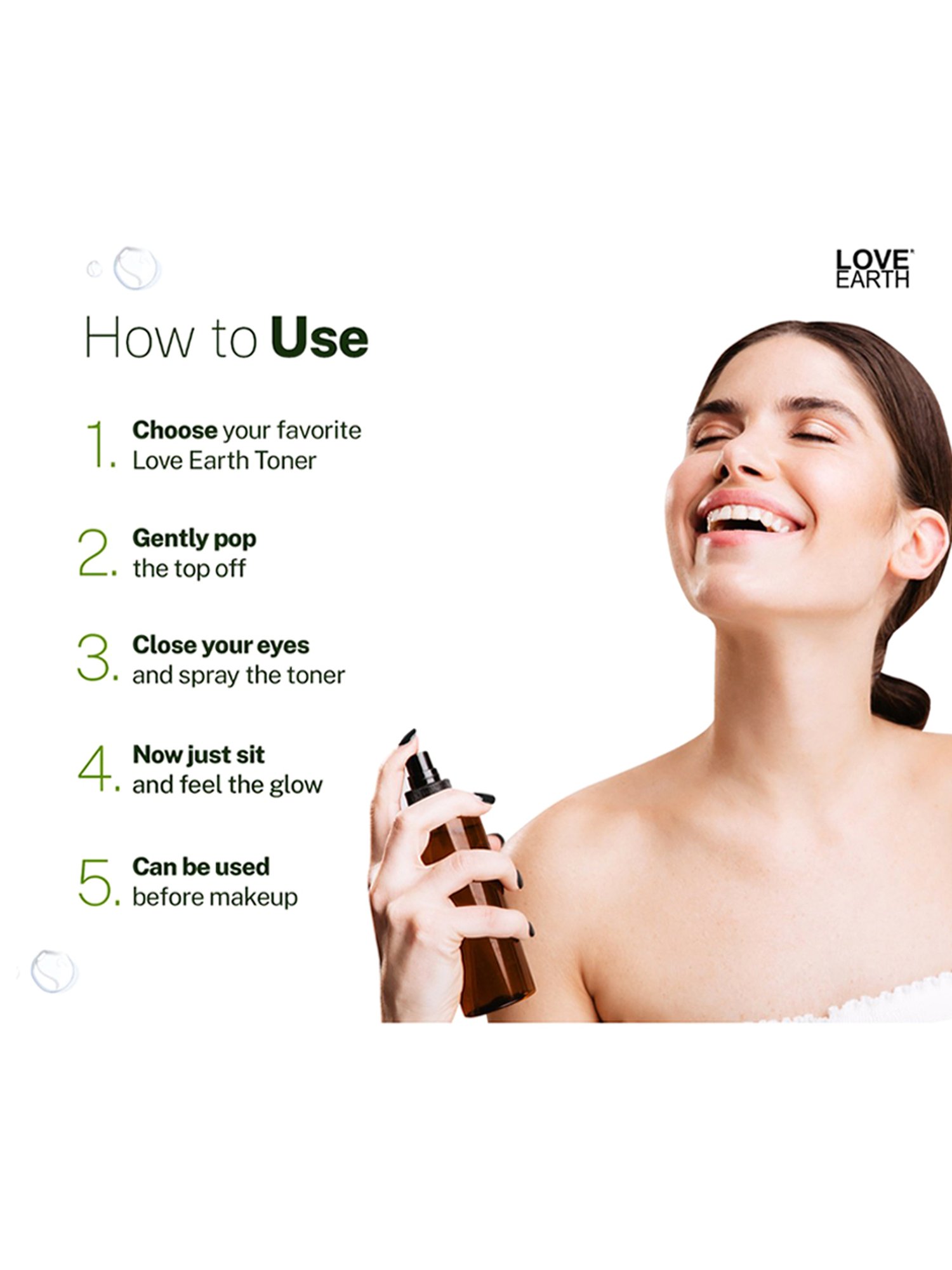 LOVE EARTH

How to Use

1. Choose your favorite Love Earth Toner

2. Gently pop the top off

3. Close your eyes and spray the toner

4. Now just sit and feel the glow

5. Can be used before makeup