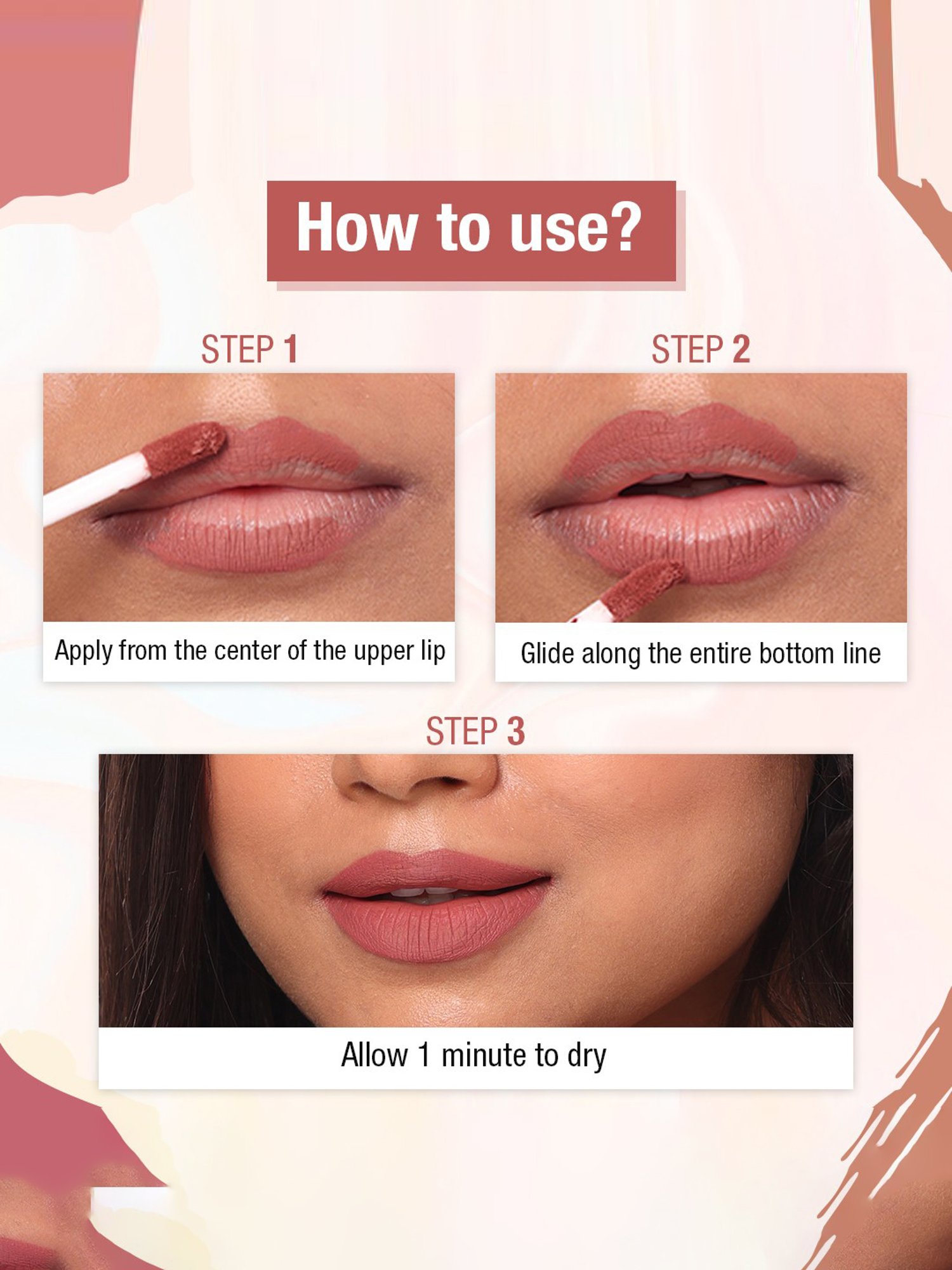 How to use?

STEP 1

Apply from the center of the upper lip

STEP 2

Glide along the entire bottom line

STEP 3

Allow 1 minute to dry