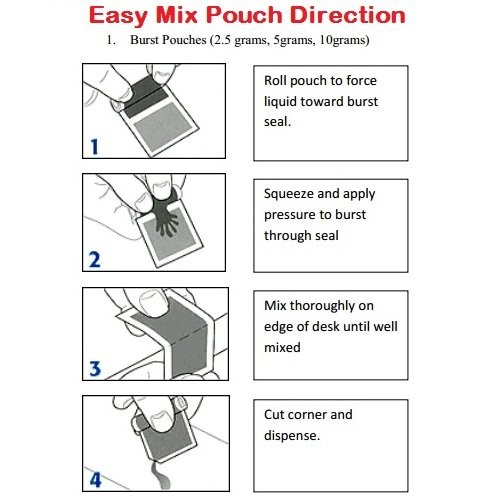 Easy Mix Pouch Direction

1. Burst Pouches (2.5 grams, 5grams, 10grams)

1

Roll pouch to force liquid toward burst seal.

2

Squeeze and apply pressure to burst through seal

3

Mix thoroughly on edge of desk until well mixed

4

Cut corner and dispense.