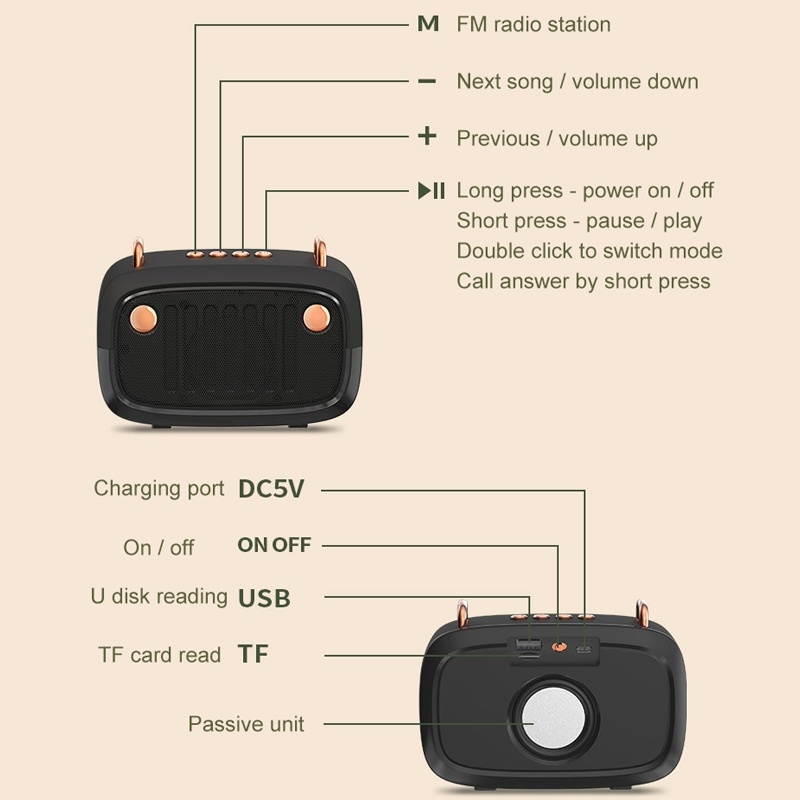 M FM radio station

− Next song / volume down

+ Previous / volume up

▶II Long press - power on / off
Short press - pause / play
Double click to switch mode
Call answer by short press

Charging port DC5V

On / off ON OFF

U disk reading USB

TF card read TF

Passive unit