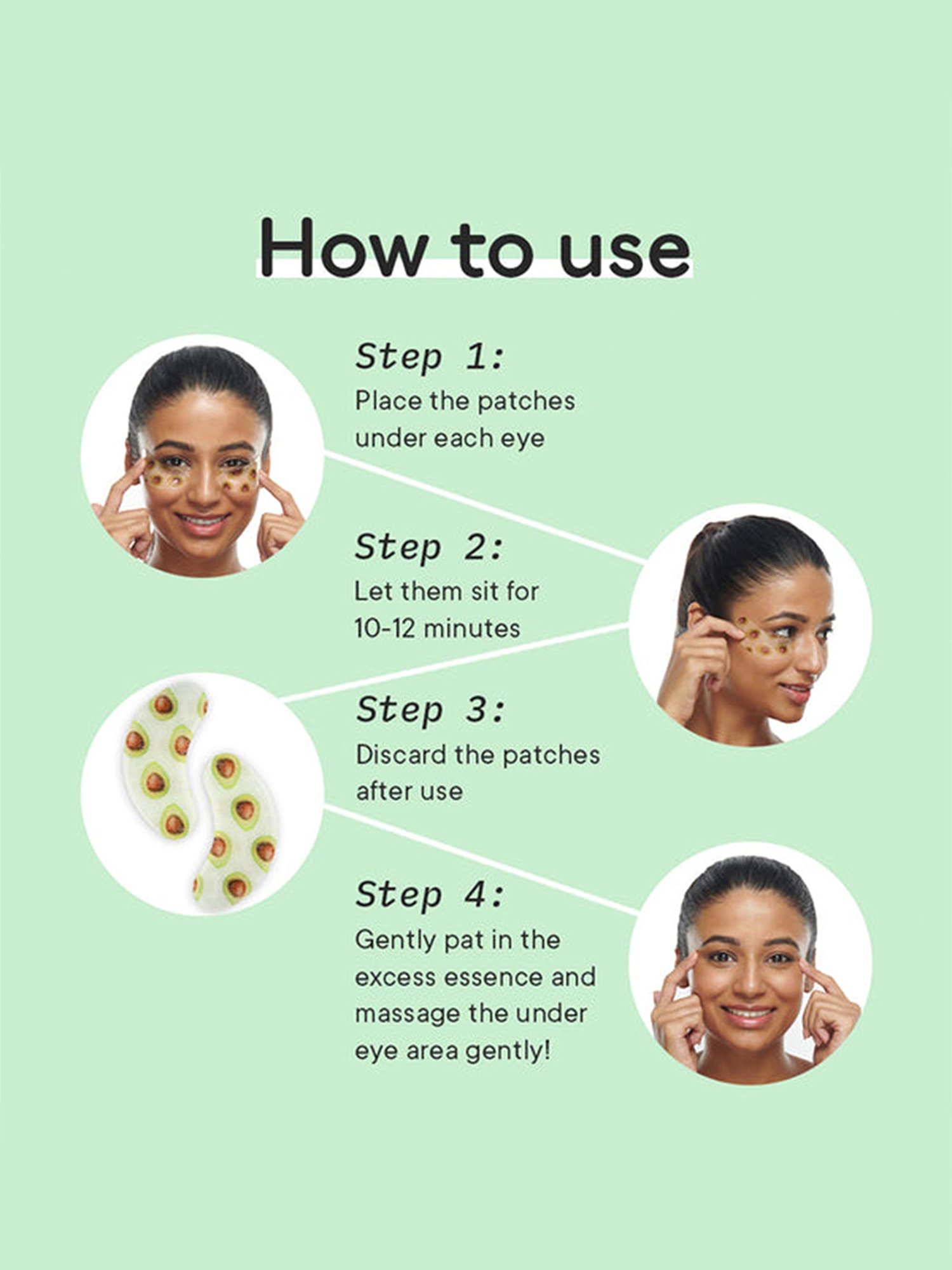 How to use

Step 1:
Place the patches under each eye

Step 2:
Let them sit for 10-12 minutes

Step 3:
Discard the patches after use

Step 4:
Gently pat in the excess essence and massage the under eye area gently!