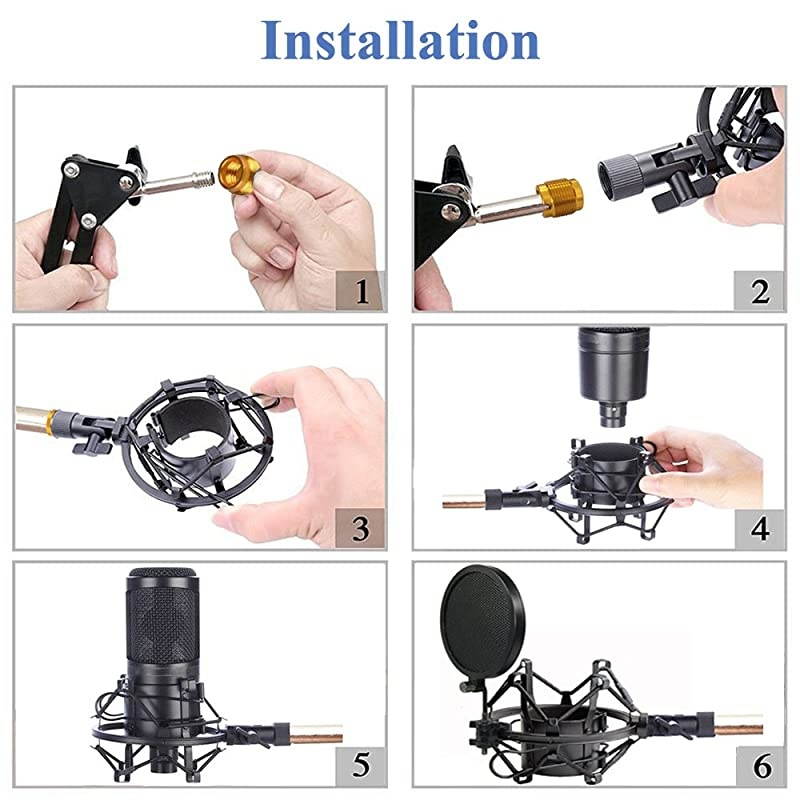 Installation

1

2

3

4

5

6