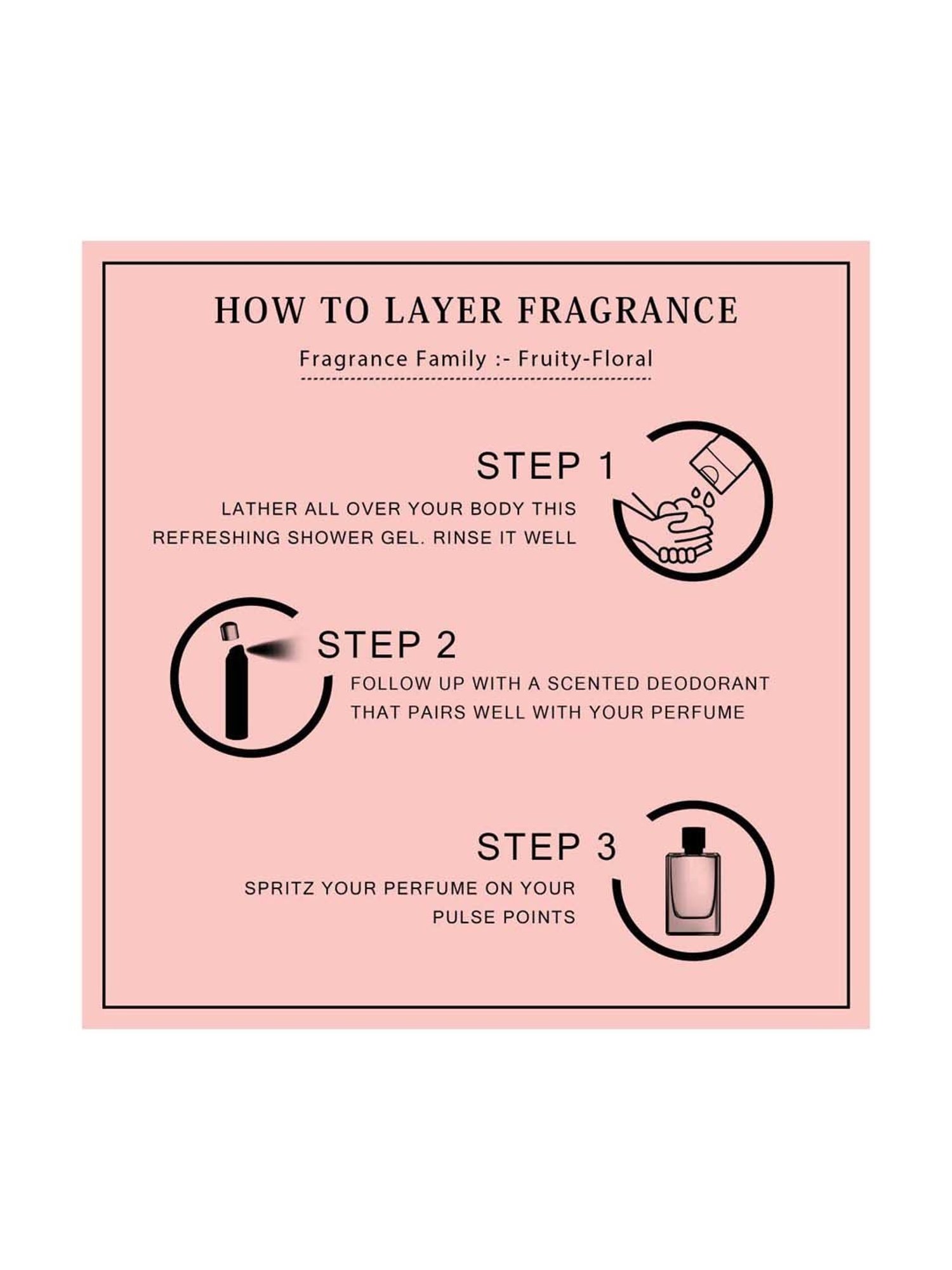 HOW TO LAYER FRAGRANCE

Fragrance Family :- Fruity-Floral

STEP 1

LATHER ALL OVER YOUR BODY THIS REFRESHING SHOWER GEL. RINSE IT WELL

STEP 2

FOLLOW UP WITH A SCENTED DEODORANT THAT PAIRS WELL WITH YOUR PERFUME

STEP 3

SPRITZ YOUR PERFUME ON YOUR PULSE POINTS