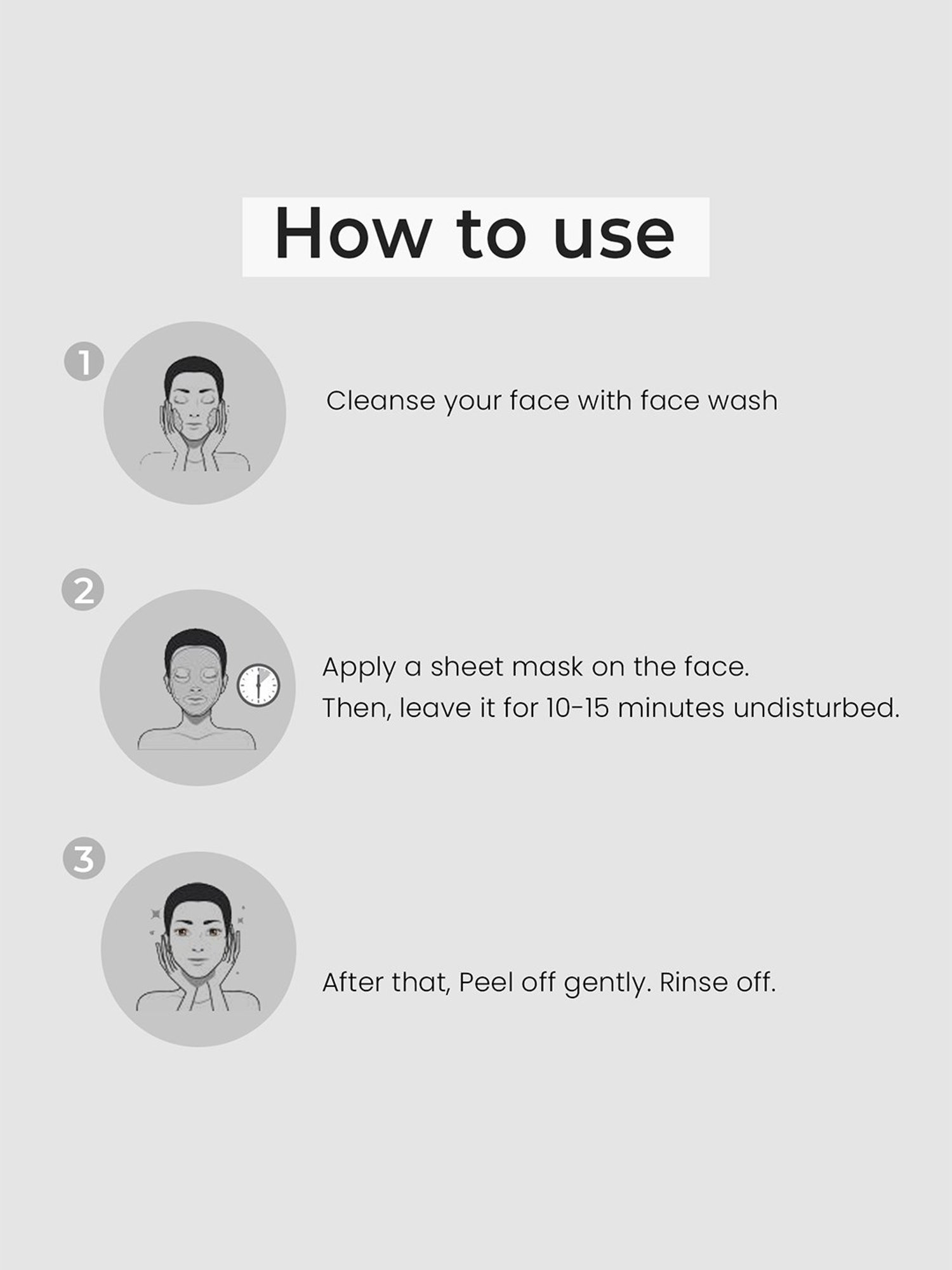 How to use

1

Cleanse your face with face wash

2

Apply a sheet mask on the face.
Then, leave it for 10-15 minutes undisturbed.

3

After that, Peel off gently. Rinse off.