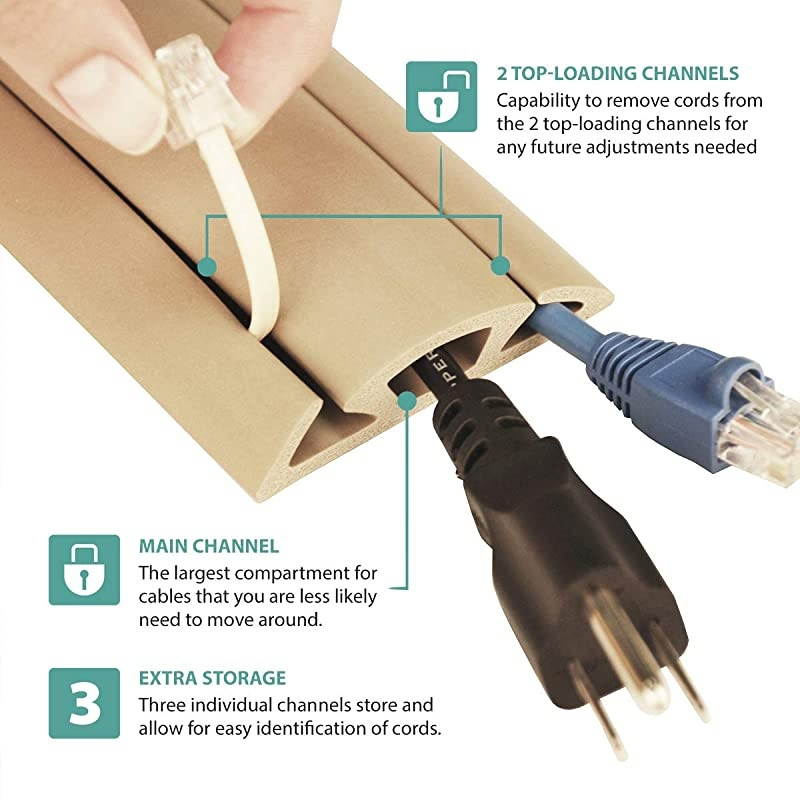 2 TOP-LOADING CHANNELS
Capability to remove cords from the 2 top-loading channels for any future adjustments needed

MAIN CHANNEL
The largest compartment for cables that you are less likely need to move around.

3
EXTRA STORAGE
Three individual channels store and allow for easy identification of cords.