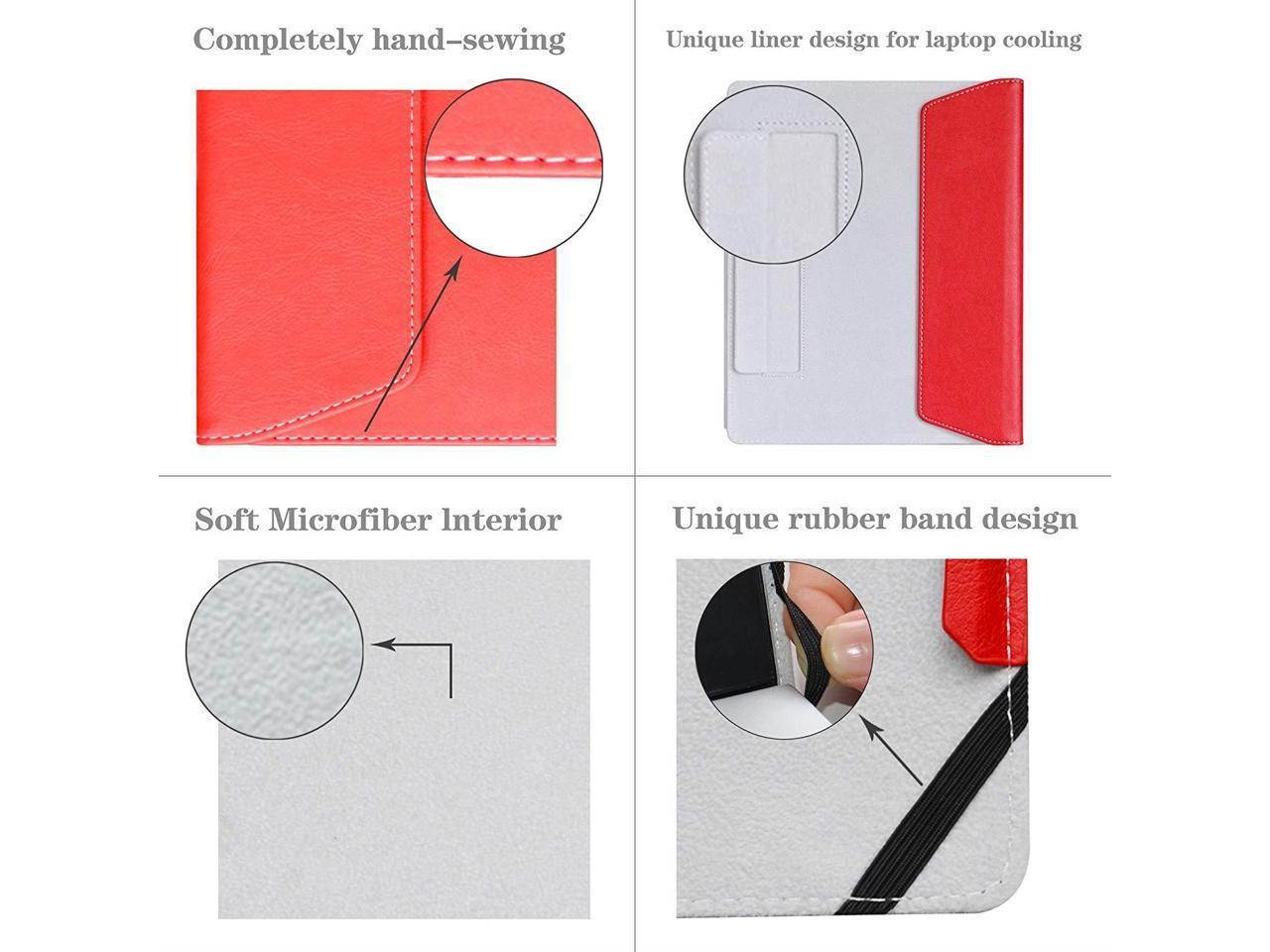 Completely hand-sewing

Unique liner design for laptop cooling

Soft Microfiber lnterior

Unique rubber band design