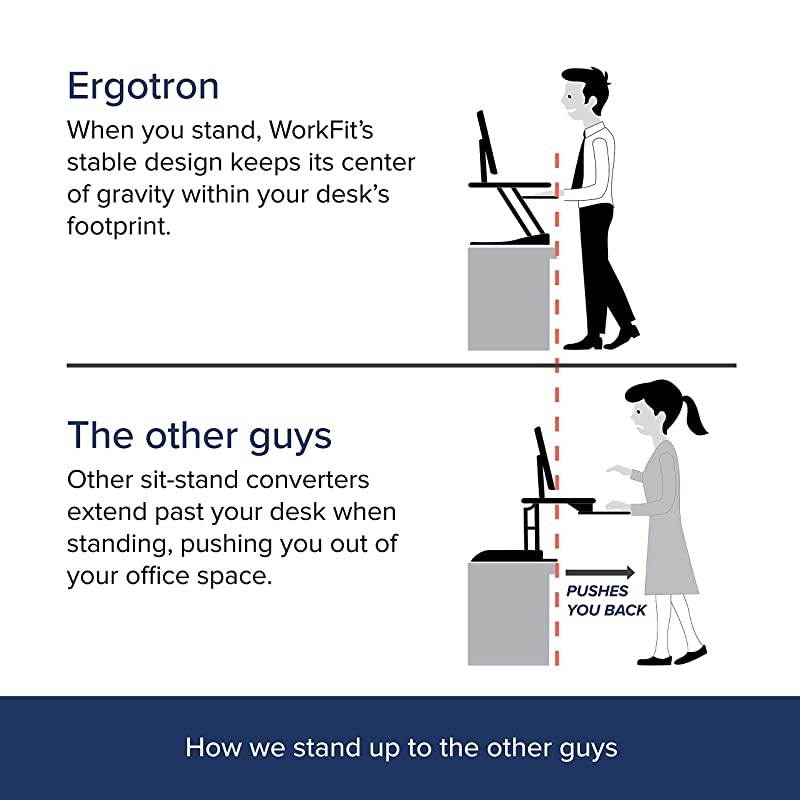 Ergotron
When you stand, WorkFit's stable design keeps its center of gravity within your desk's footprint.

The other guys
Other sit-stand converters extend past your desk when standing, pushing you out of your office space.

PUSHES YOU BACK

How we stand up to the other guys