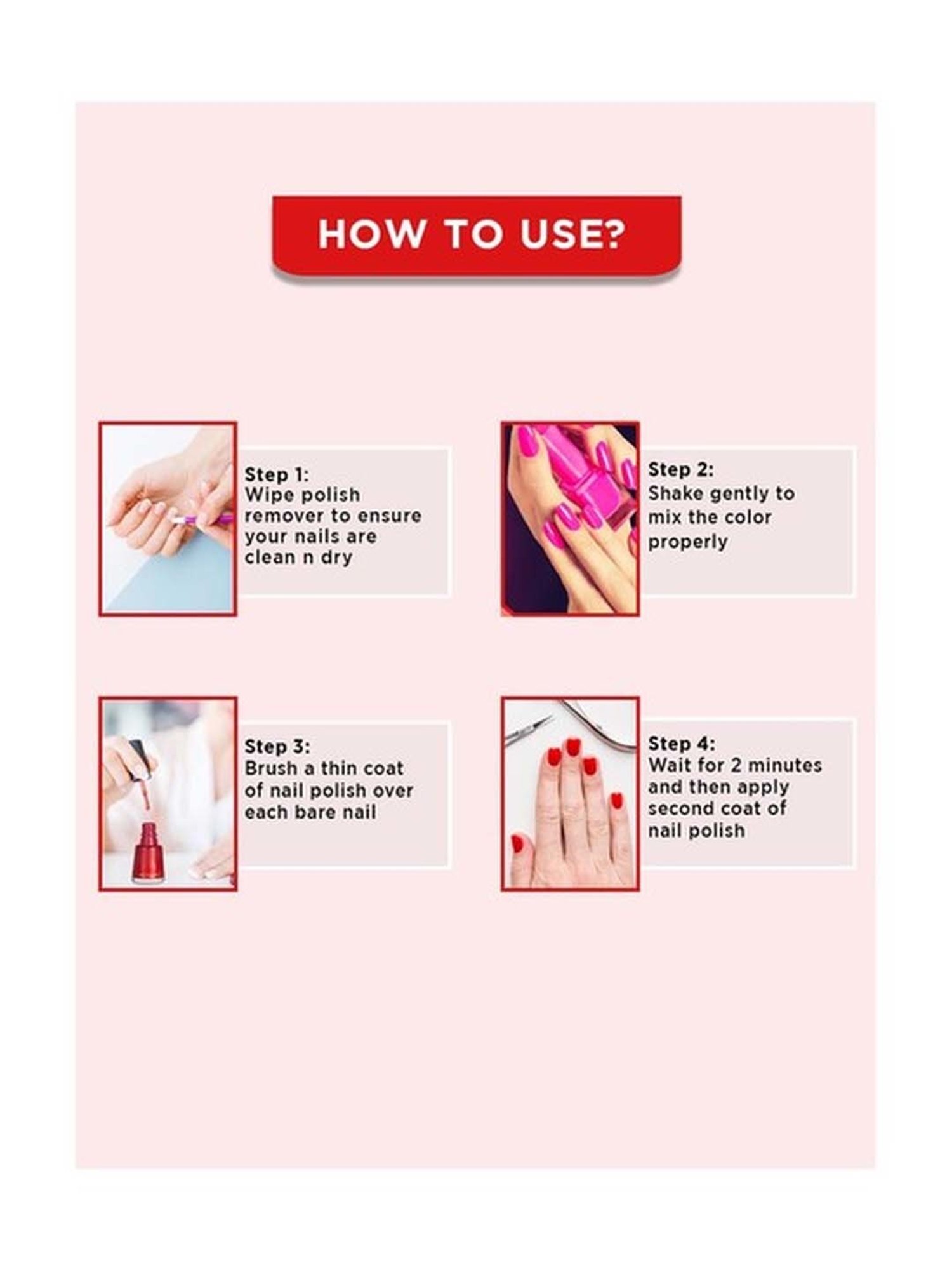 HOW TO USE?

Step 1:
Wipe polish remover to ensure your nails are clean n dry

Step 2:
Shake gently to mix the color properly

Step 3:
Brush a thin coat of nail polish over each bare nail

Step 4:
Wait for 2 minutes and then apply second coat of nail polish