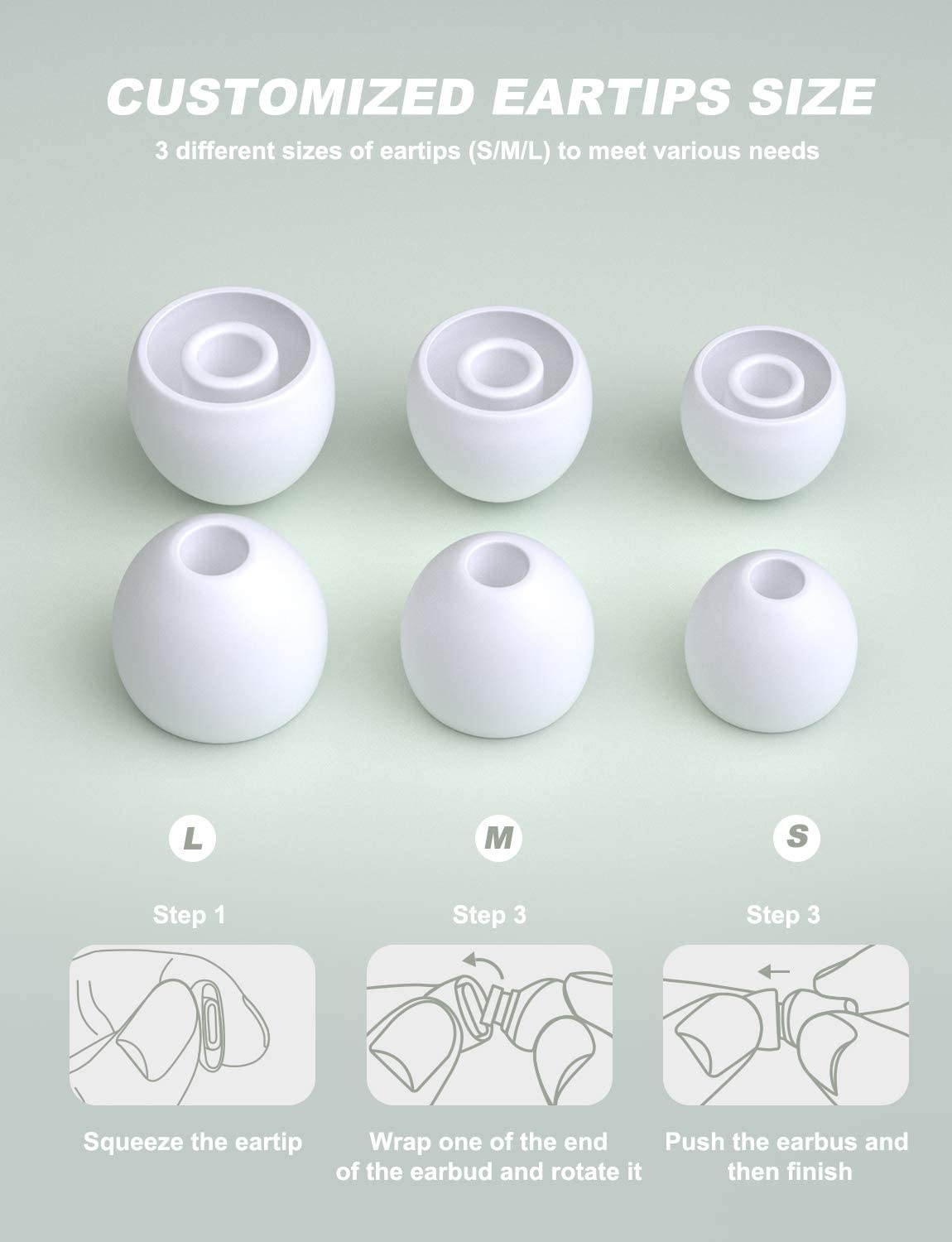 CUSTOMIZED EARTIPS SIZE

3 different sizes of eartips (S/M/L) to meet various needs

L

M

S

Step 1

Squeeze the eartip

Step 3

Wrap one of the end of the earbud and rotate it

Step 3

Push the earbus and then finish