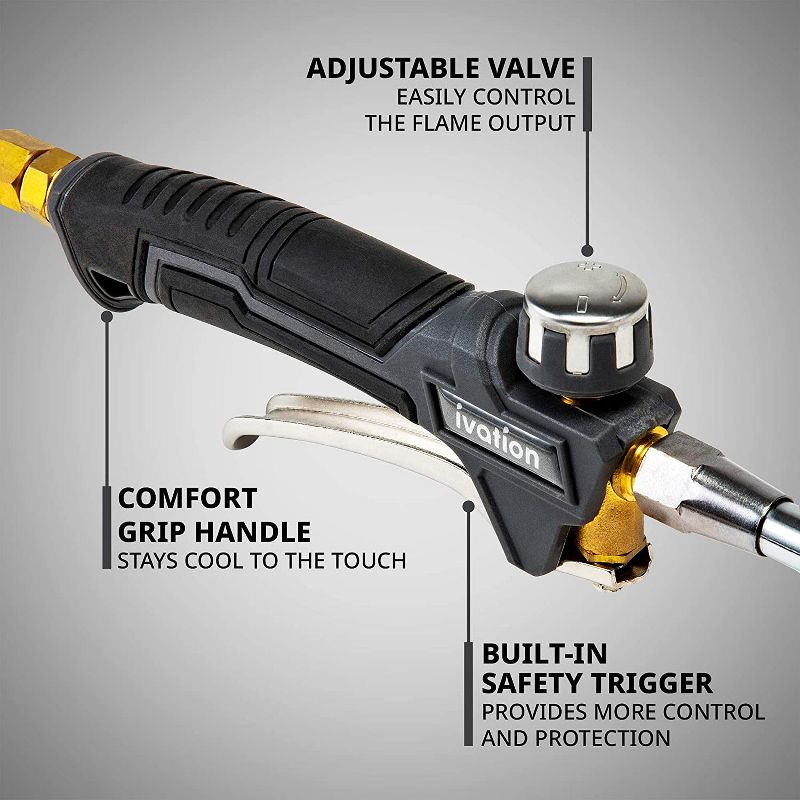 ADJUSTABLE VALVE
EASILY CONTROL THE FLAME OUTPUT

ivation

COMFORT GRIP HANDLE
STAYS COOL TO THE TOUCH

BUILT-IN SAFETY TRIGGER
PROVIDES MORE CONTROL AND PROTECTION