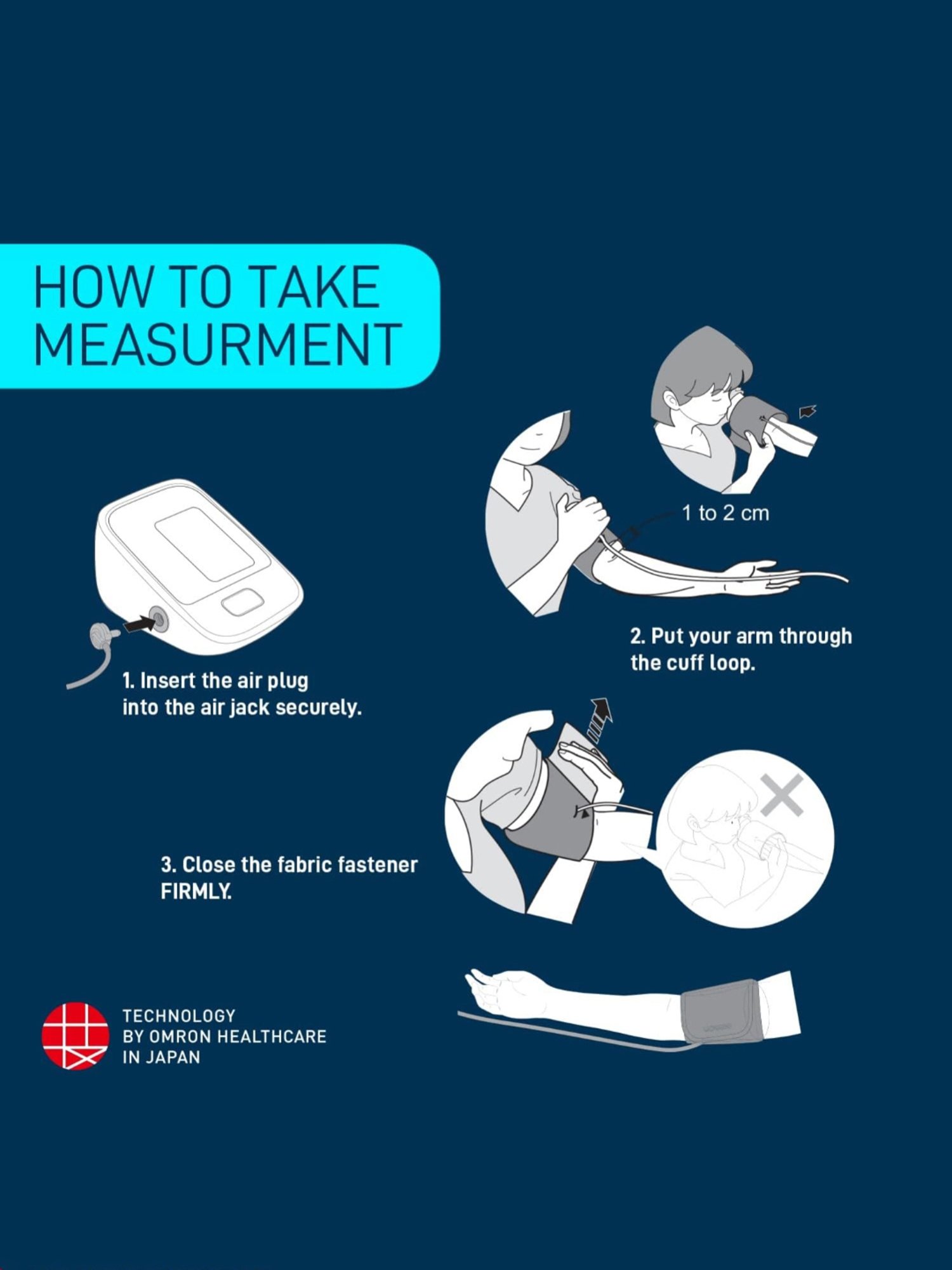 HOW TO TAKE MEASURMENT

1 to 2 cm

1. Insert the air plug into the air jack securely.

2. Put your arm through the cuff loop.

3. Close the fabric fastener FIRMLY.

TECHNOLOGY
BY OMRON HEALTHCARE
IN JAPAN