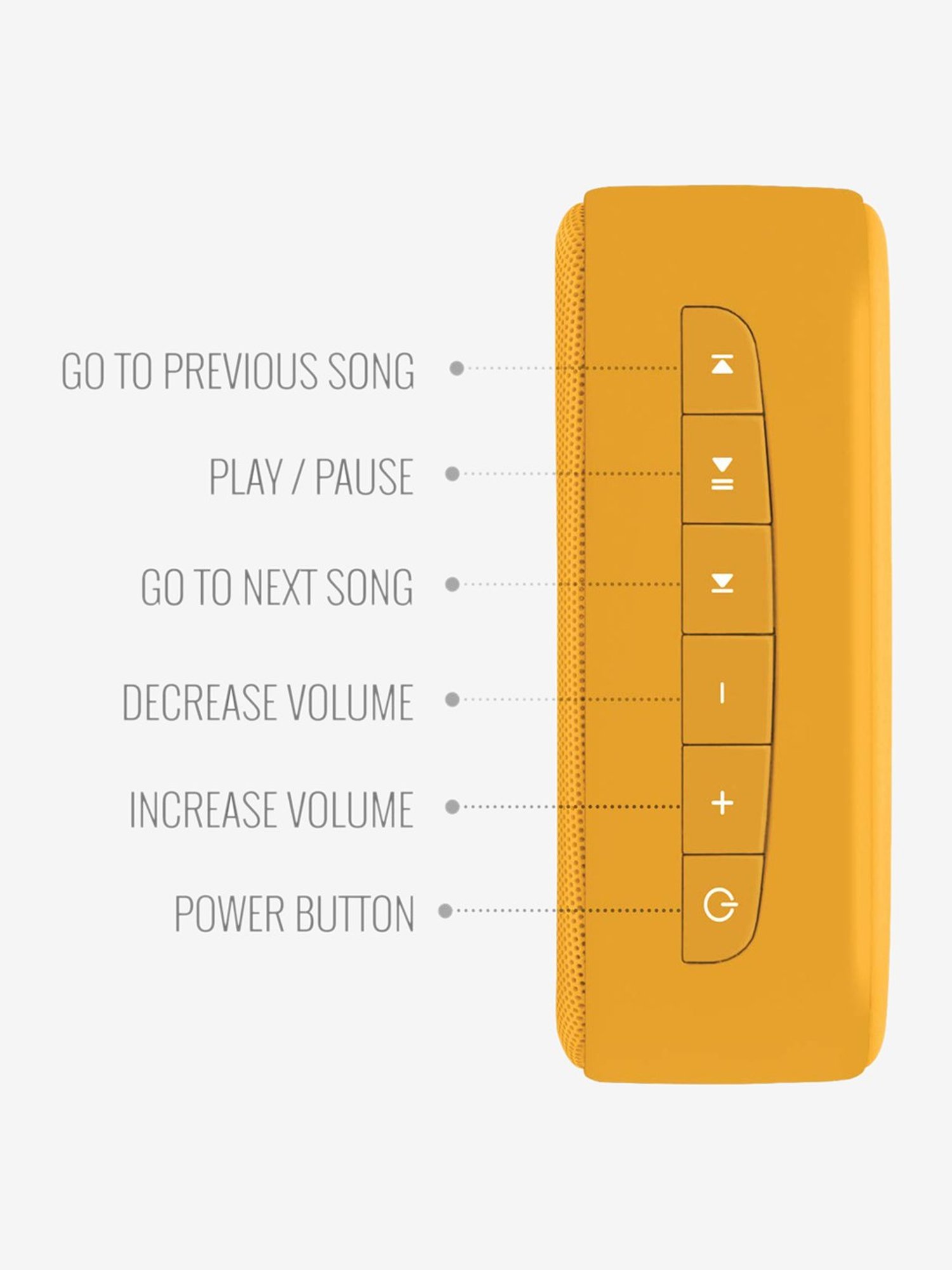 GO TO PREVIOUS SONG

PLAY / PAUSE

GO TO NEXT SONG

DECREASE VOLUME

INCREASE VOLUME

POWER BUTTON

-

+