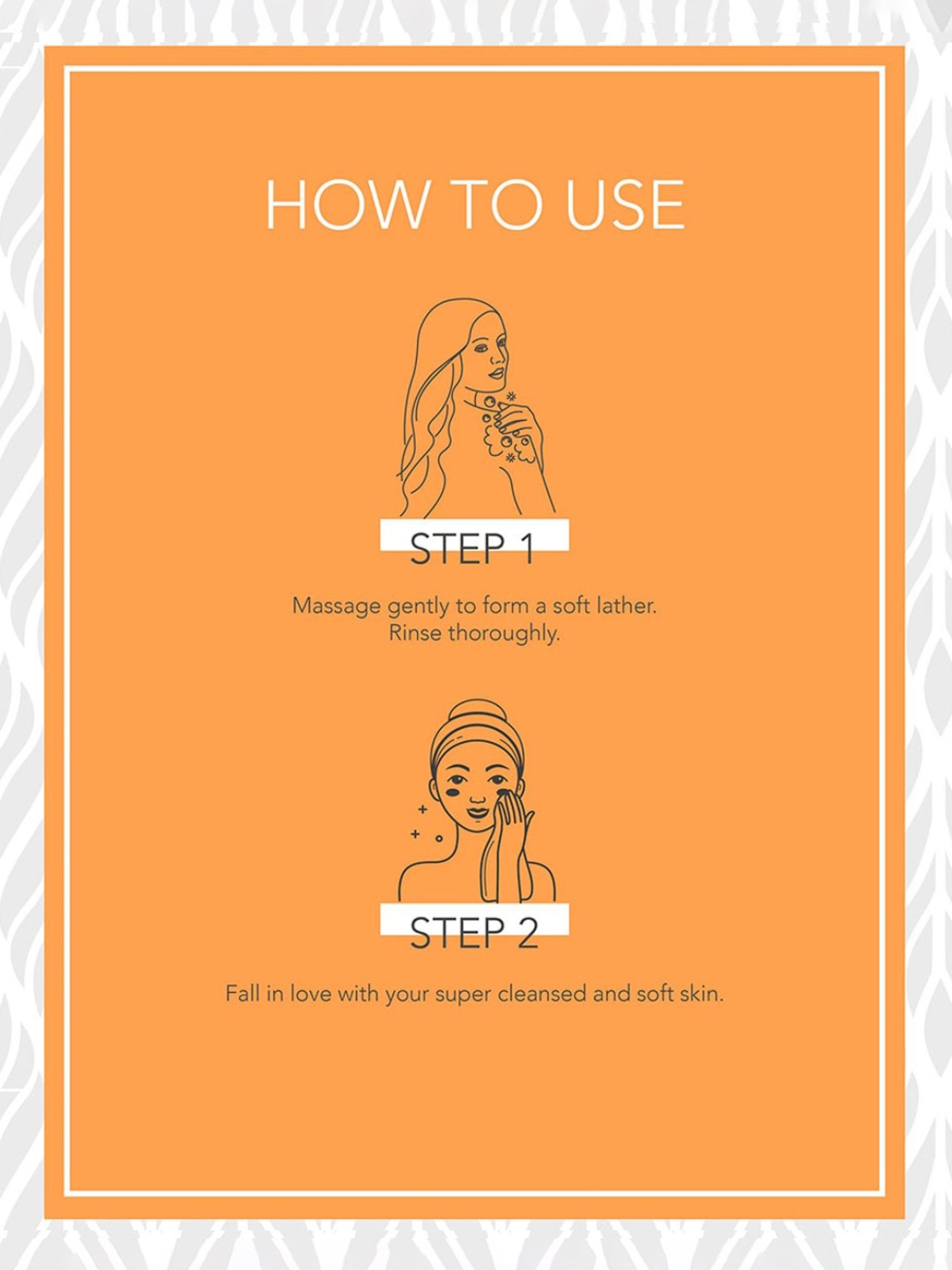 HOW TO USE

STEP 1

Massage gently to form a soft lather.
Rinse thoroughly.

STEP 2

Fall in love with your super cleansed and soft skin.