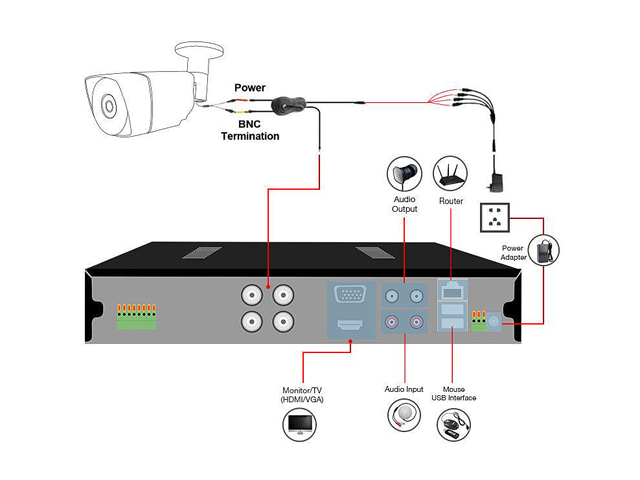 Power

BNC
Termination

Audio
Output

Router

Power
Adapter

Monitor/TV
(HDMI/VGA)

Audio Input

Mouse
USB Interface