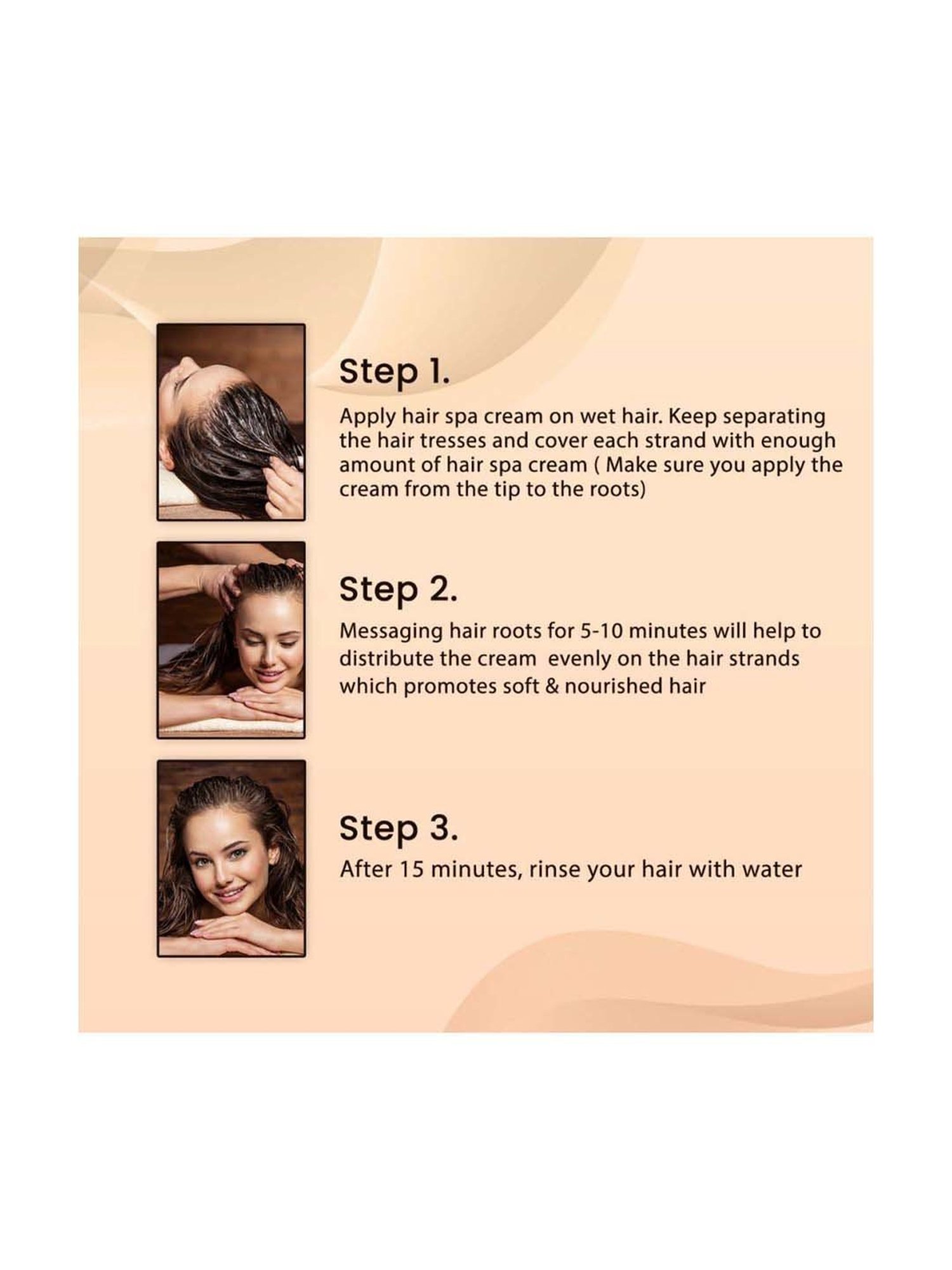 Step 1.

Apply hair spa cream on wet hair. Keep separating the hair tresses and cover each strand with enough amount of hair spa cream ( Make sure you apply the cream from the tip to the roots)

Step 2.

Messaging hair roots for 5-10 minutes will help to distribute the cream  evenly on the hair strands which promotes soft & nourished hair

Step 3.

After 15 minutes, rinse your hair with water