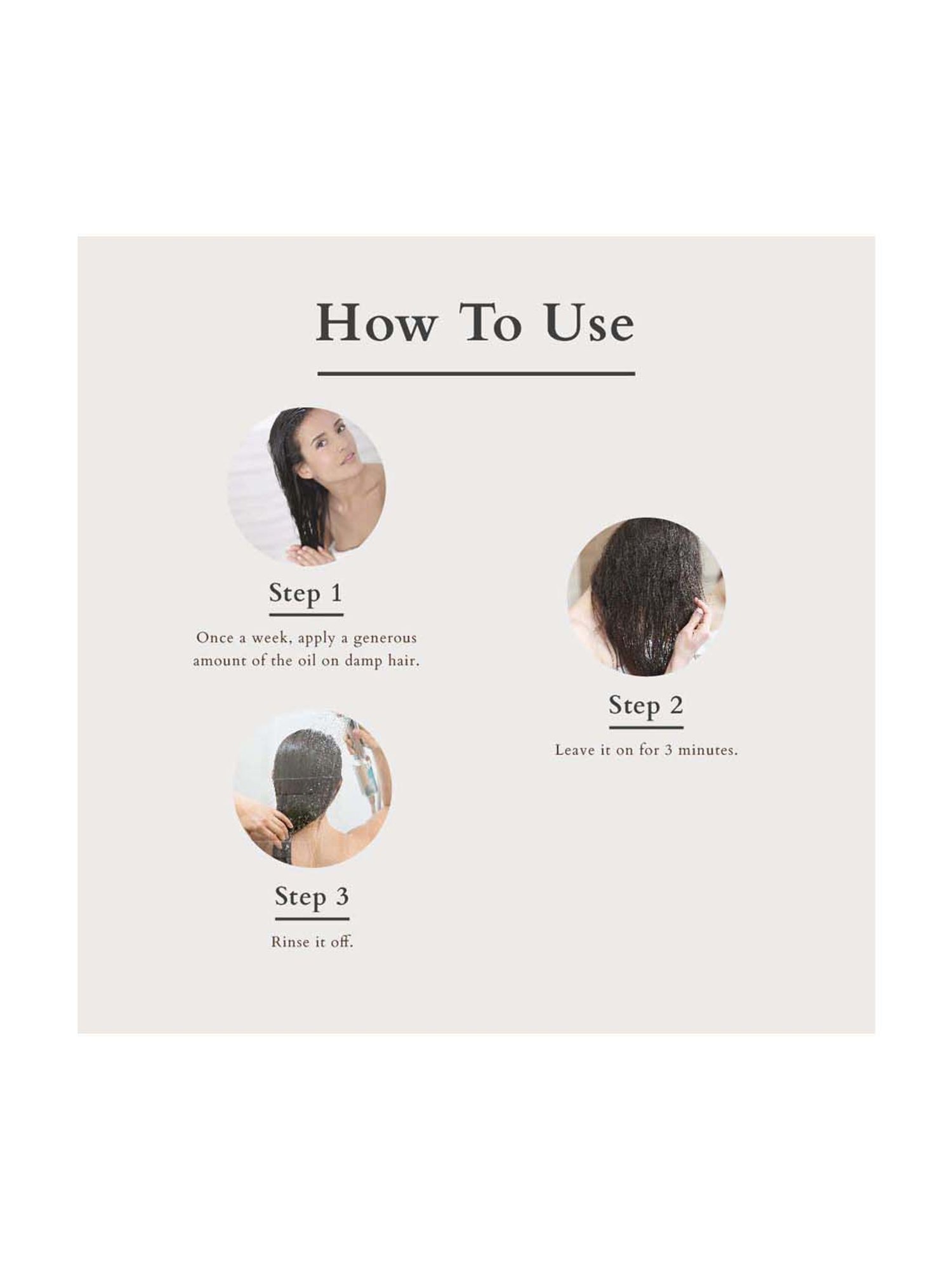 How To Use

Step 1

Once a week, apply a generous amount of the oil on damp hair.

Step 2

Leave it on for 3 minutes.

Step 3

Rinse it off.