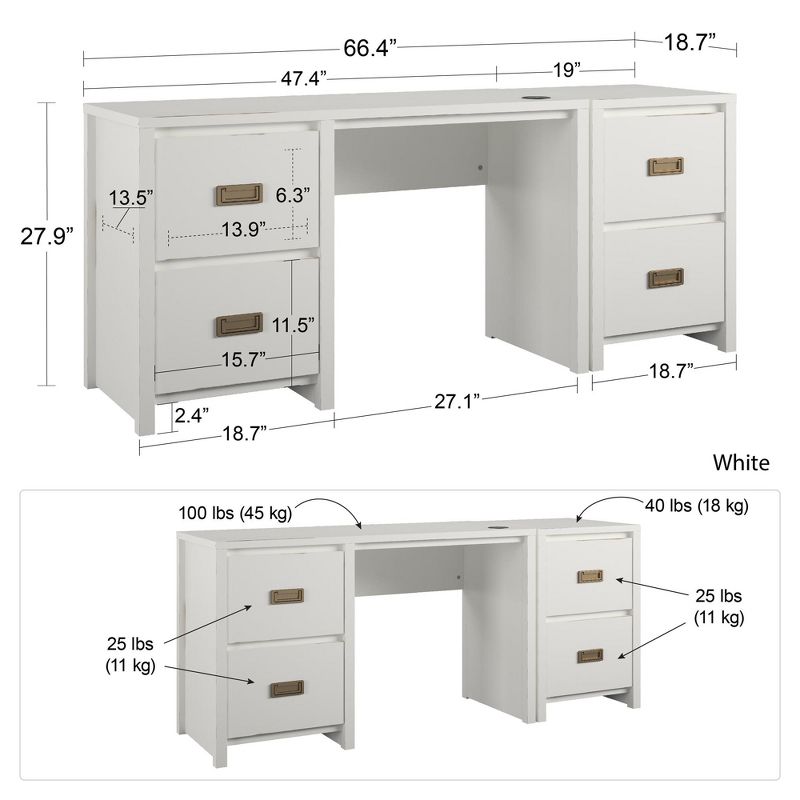 66.4”
18.7”
47.4”
19”
27.9”
13.5”
6.3”
13.9”
11.5”
15.7”
2.4”
18.7”
27.1”
18.7”

White

100 lbs (45 kg)
40 lbs (18 kg)
25 lbs
(11 kg)
25 lbs
(11 kg)