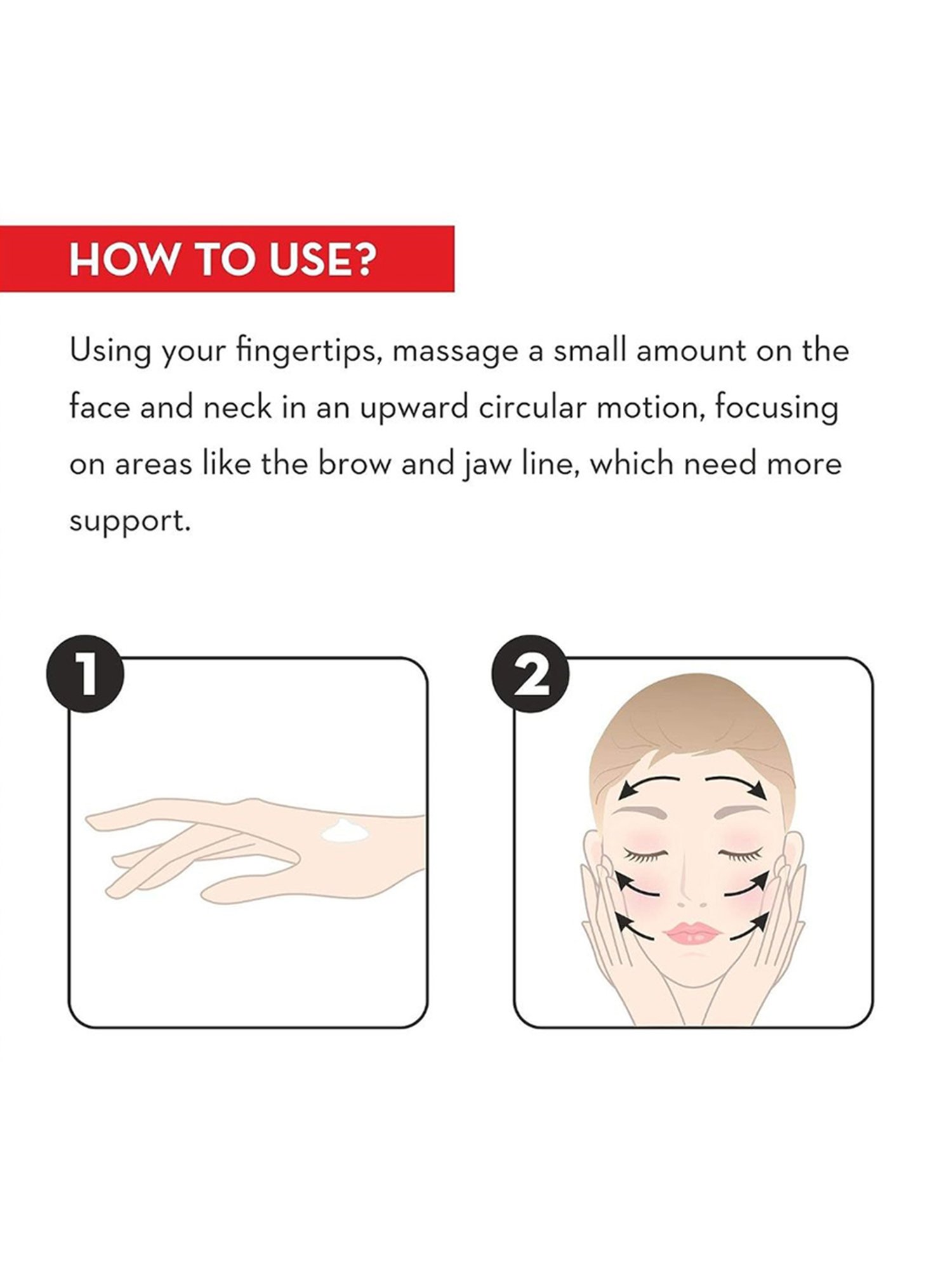 HOW TO USE?

Using your fingertips, massage a small amount on the face and neck in an upward circular motion, focusing on areas like the brow and jaw line, which need more support.

1

2