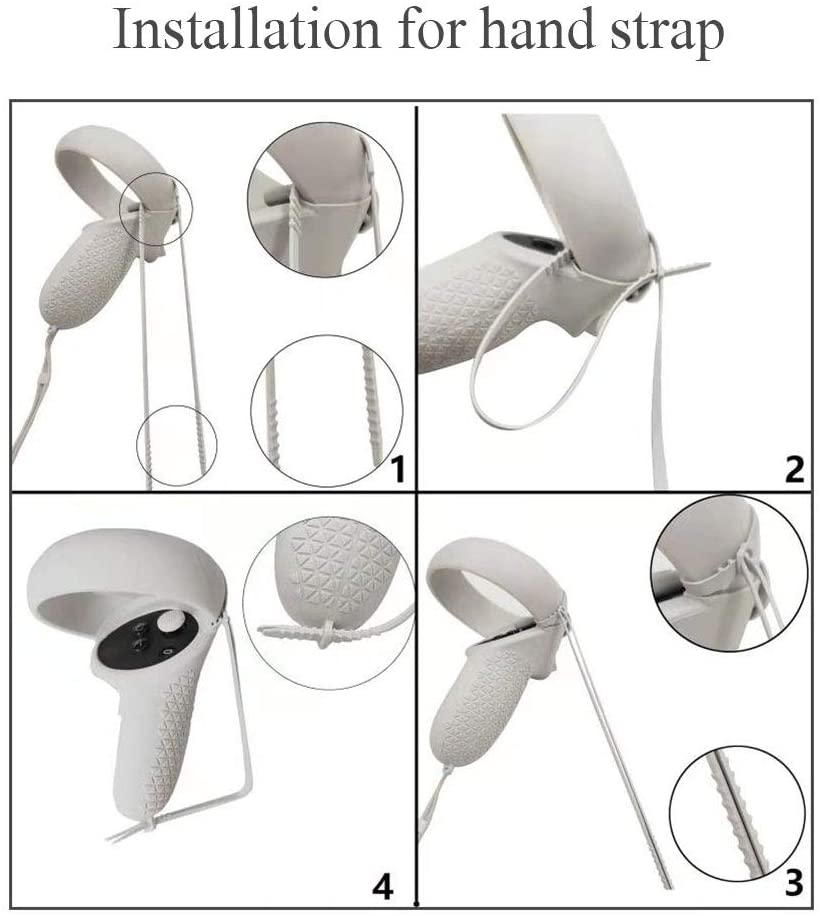 Installation for hand strap

1

2

4

3