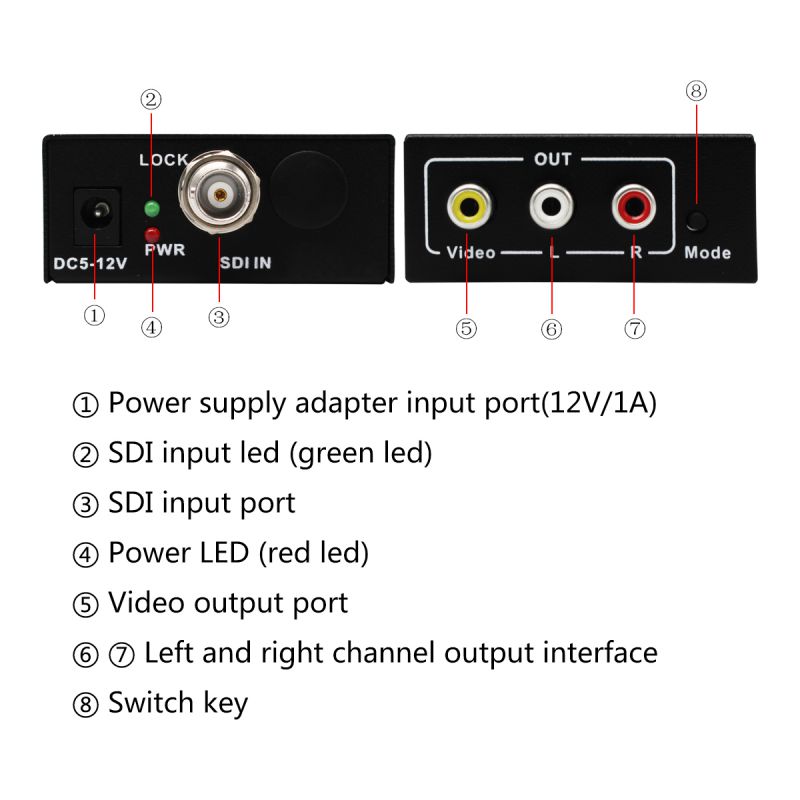 ②
LOCK
PWR
DC5-12V
SDI IN
①
④
③

⑧
OUT
Video
L
R
Mode
⑤
⑥
⑦

① Power supply adapter input port(12V/1A)

② SDI input led (green led)

③ SDI input port

④ Power LED (red led)

⑤ Video output port

⑥ ⑦ Left and right channel output interface

⑧ Switch key