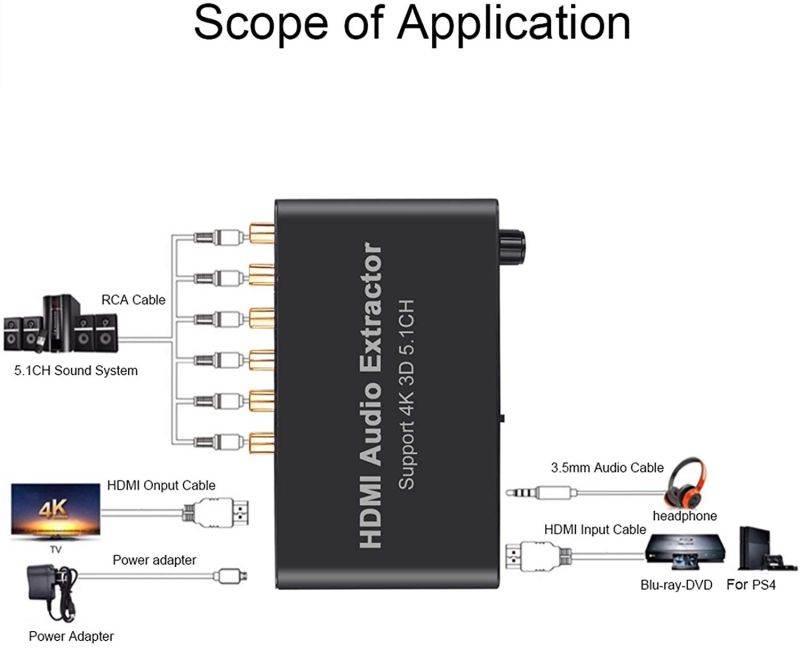 Scope of Application

RCA Cable

5.1CH Sound System

HDMI Audio Extractor
Support 4K 3D 5.1CH

HDMI Onput Cable

4K

TV

Power adapter

Power Adapter

3.5mm Audio Cable

headphone

HDMI Input Cable

Blu-ray-DVD

For PS4