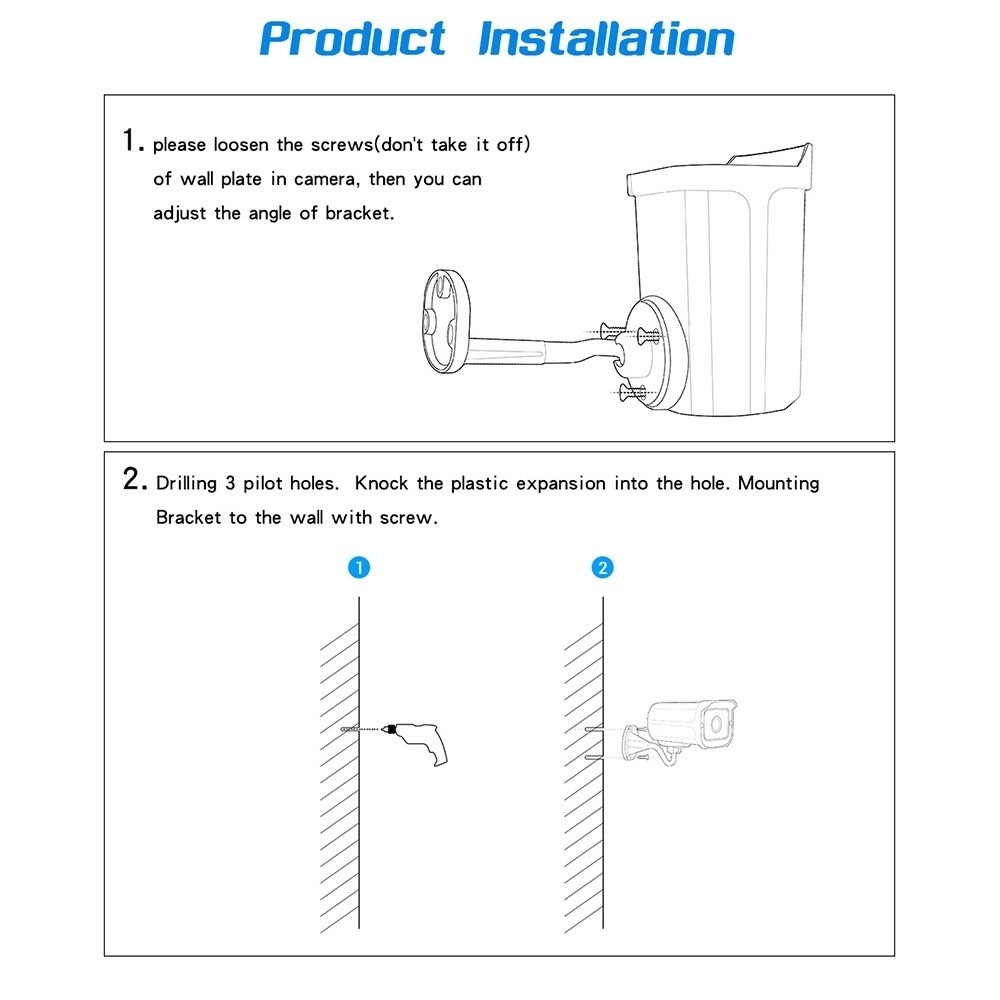 Product Installation

1. please loosen the screws(don't take it off) of wall plate in camera, then you can adjust the angle of bracket.

2. Drilling 3 pilot holes. Knock the plastic expansion into the hole. Mounting Bracket to the wall with screw.

1

2