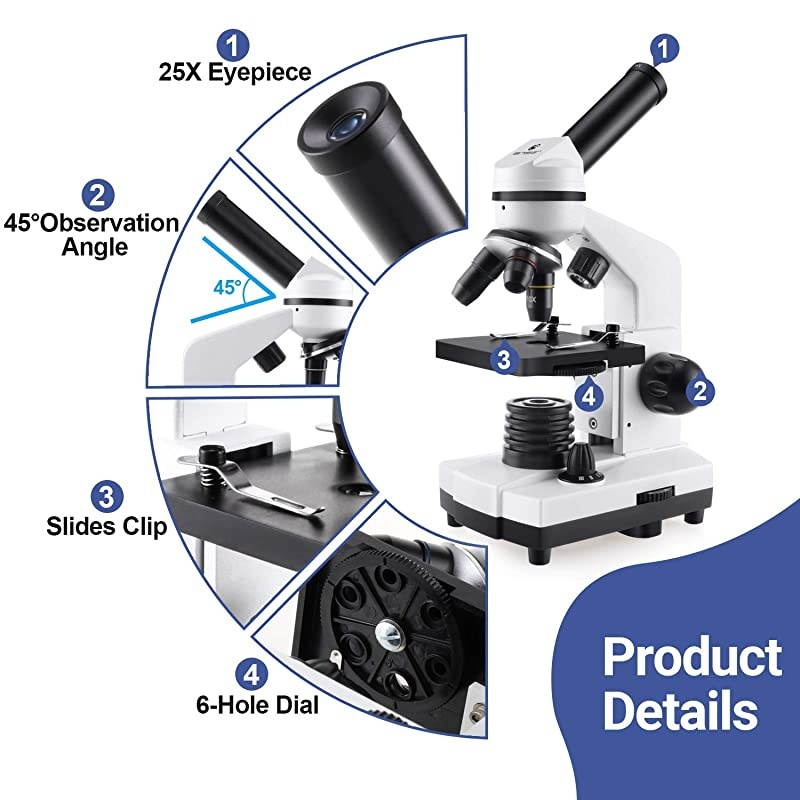 1
25X Eyepiece

2
45°Observation Angle

45°

3
Slides Clip

4
6-Hole Dial

1

3

4

2

Product Details