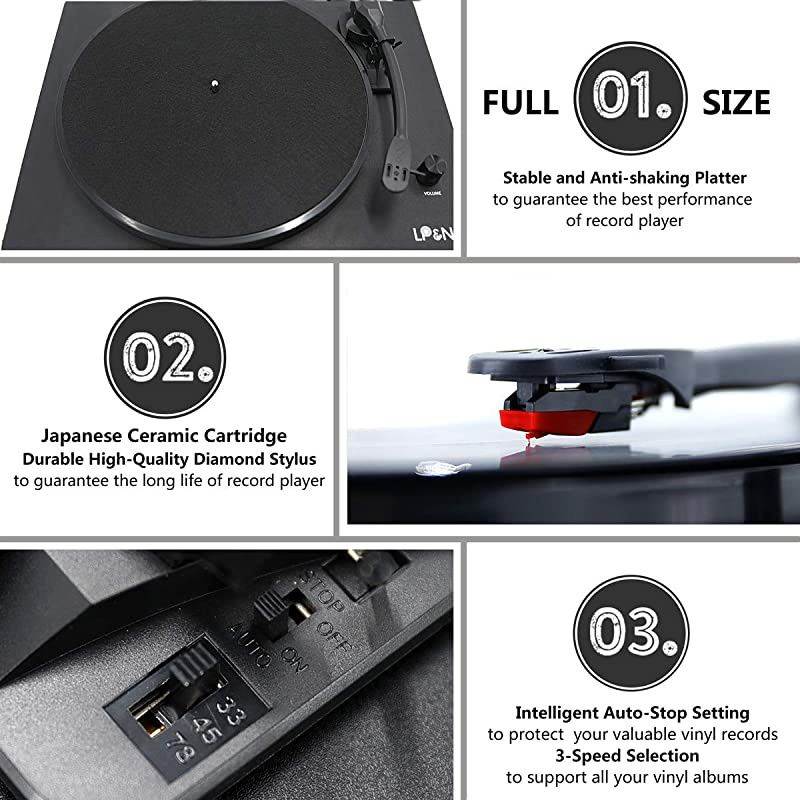 VOLUME

LP&N

FULL 01. SIZE

Stable and Anti-shaking Platter
to guarantee the best performance of record player

02.

Japanese Ceramic Cartridge
Durable High-Quality Diamond Stylus
to guarantee the long life of record player

AUTO STOP
ON OFF

33
45
78

03.

Intelligent Auto-Stop Setting
to protect your valuable vinyl records
3-Speed Selection
to support all your vinyl albums