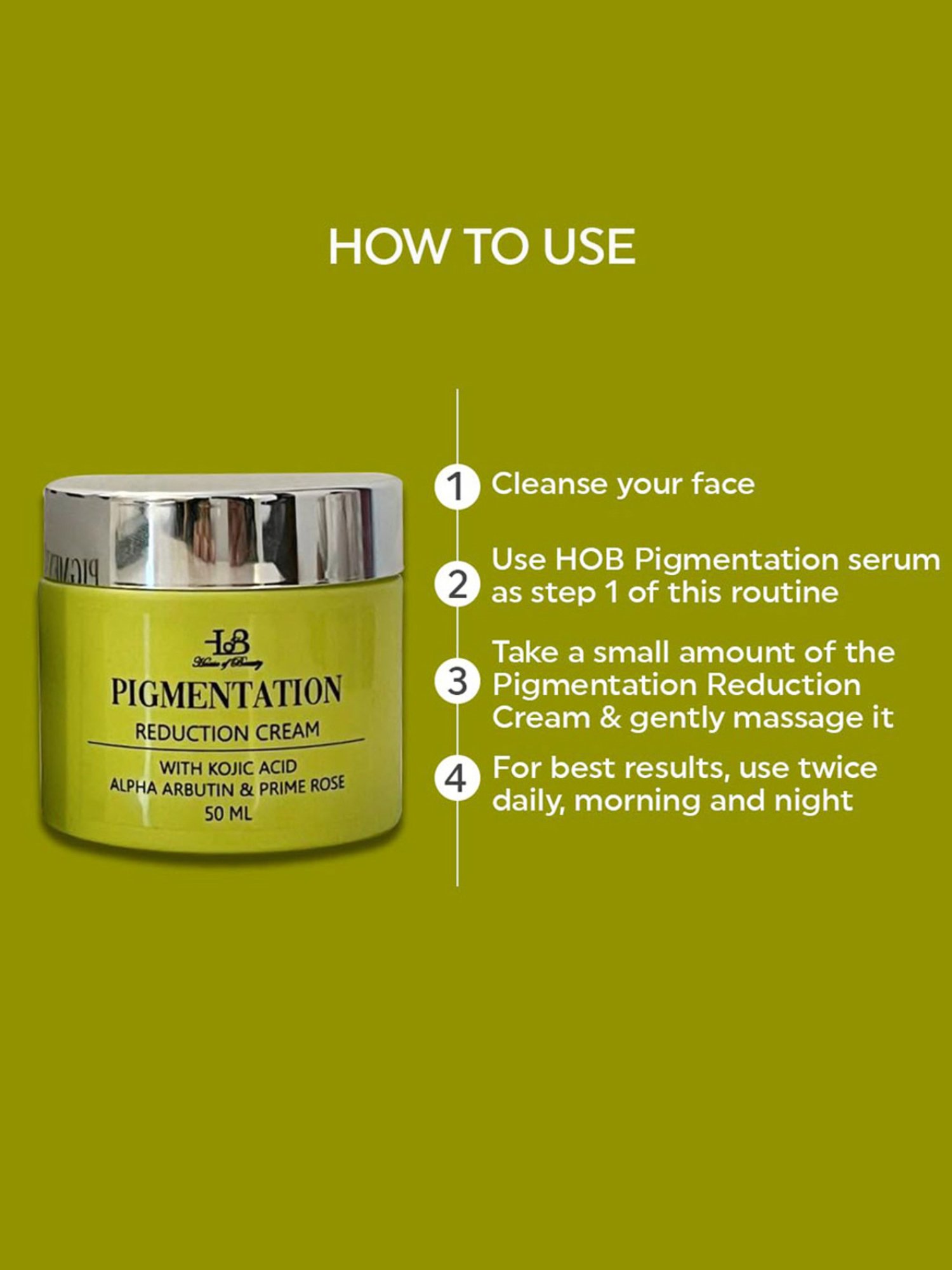 HOW TO USE

HoB
House of Beauty
PIGMENTATION
REDUCTION CREAM
WITH KOJIC ACID
ALPHA ARBUTIN & PRIME ROSE
50 ML

1 Cleanse your face

2 Use HOB Pigmentation serum as step 1 of this routine

3 Take a small amount of the Pigmentation Reduction Cream & gently massage it

4 For best results, use twice daily, morning and night