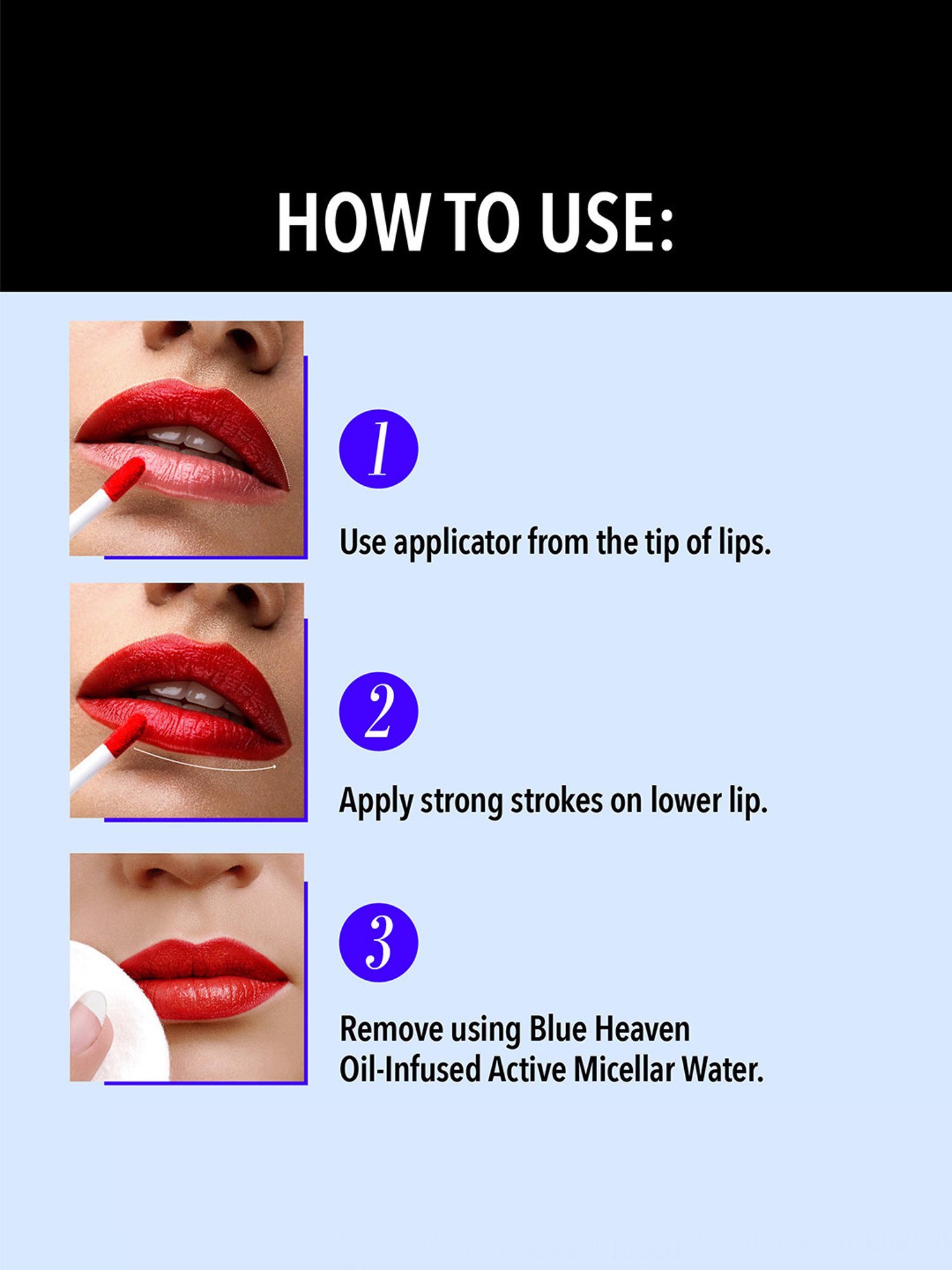 HOW TO USE:

1

Use applicator from the tip of lips.

2

Apply strong strokes on lower lip.

3

Remove using Blue Heaven Oil-Infused Active Micellar Water.